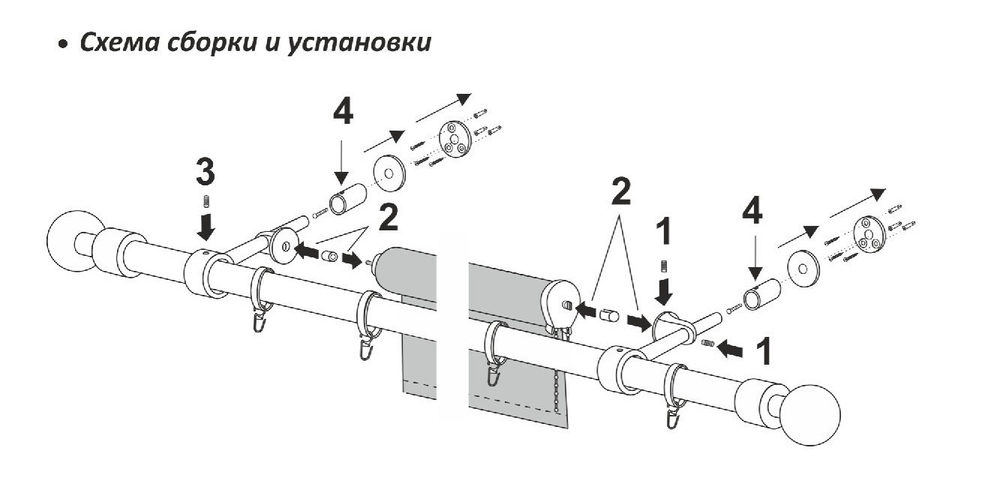 • Схема сборки и установки

4
3
2
2
1
4
1