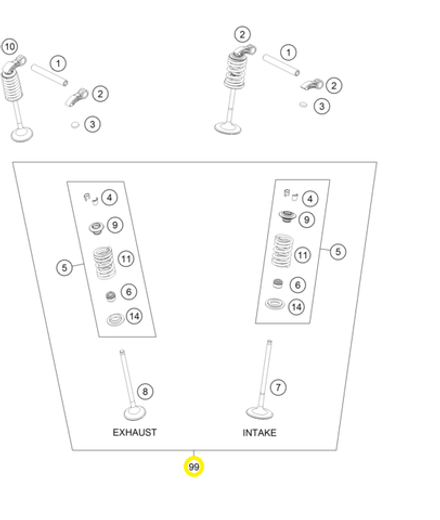 10
1
2
3
2
1
2
3
4
9
5
11
6
14
4
9
11
5
6
14
8
7
EXHAUST
INTAKE
99