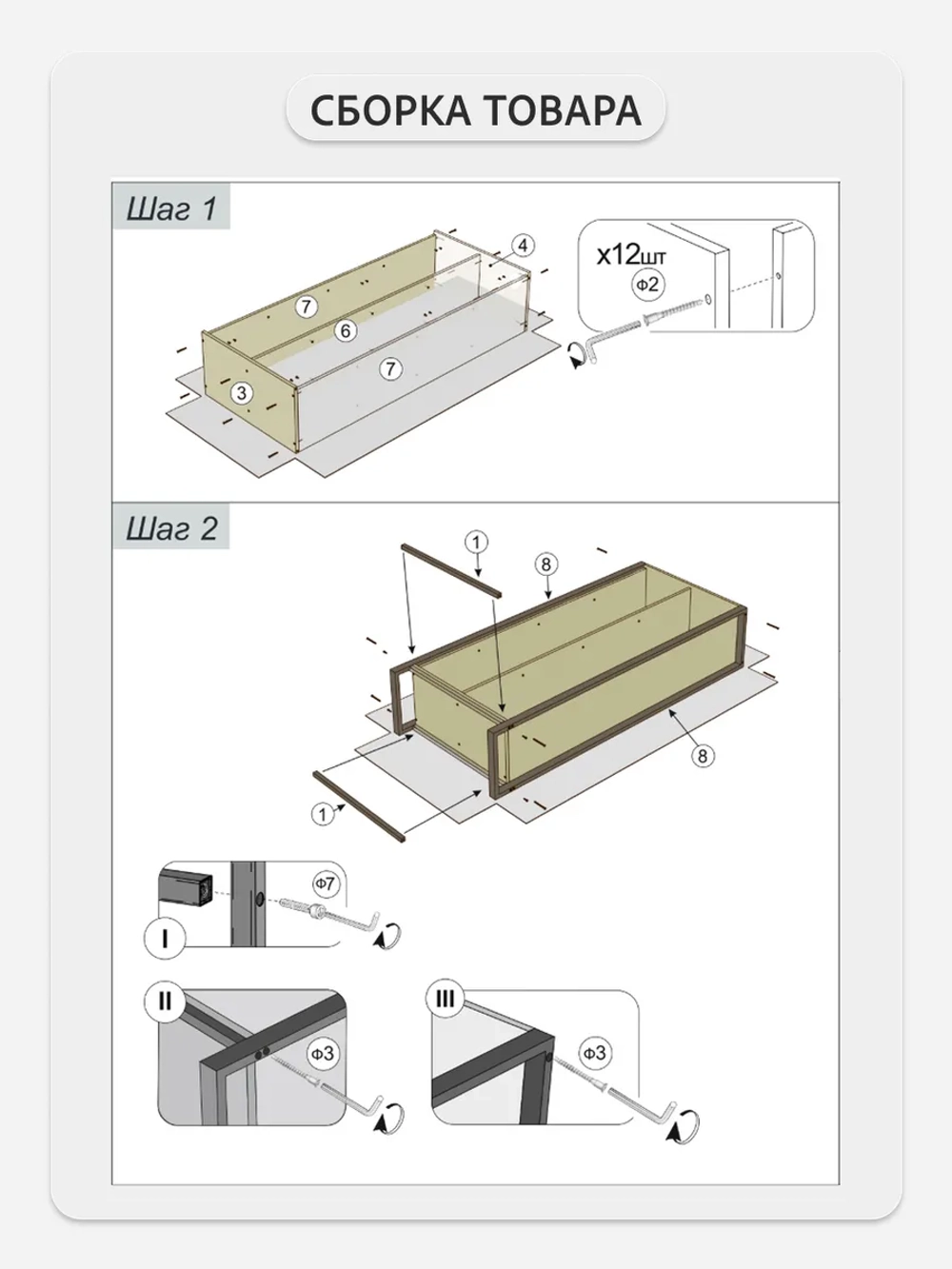 СБОРКА ТОВАРА

Шаг 1

4

7

6

7

3

x12шт

Ф2

Шаг 2

1

8

8

1

Ф7

I

II

Ф3

III

Ф3