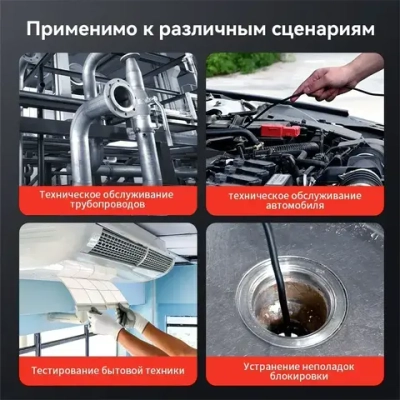 Применимо к различным сценариям

Техническое обслуживание трубопроводов

техническое обслуживание автомобиля

Тестирование бытовой техники

Устранение неполадок блокировки