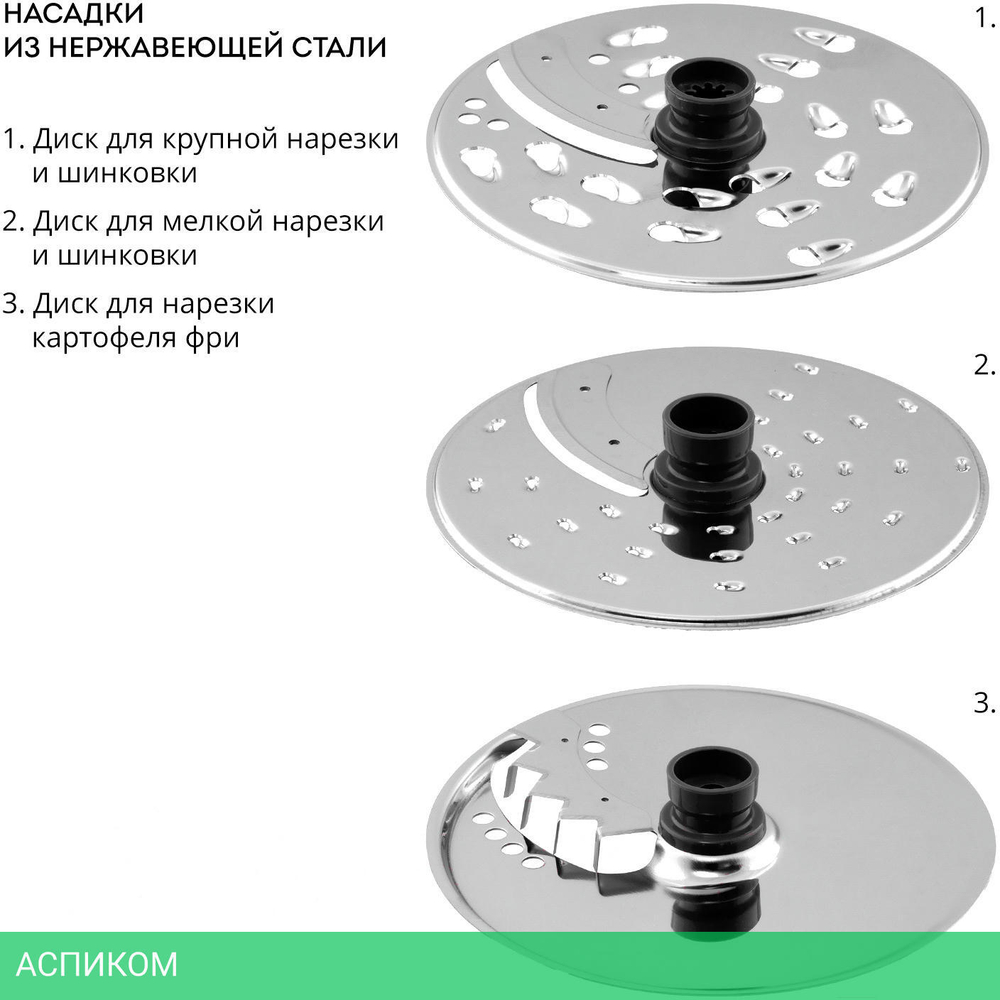 НАСАДКИ
ИЗ НЕРЖАВЕЮЩЕЙ СТАЛИ

1. Диск для крупной нарезки и шинковки

2. Диск для мелкой нарезки и шинковки

3. Диск для нарезки картофеля фри

1.

2.

3.

АСПИКОМ