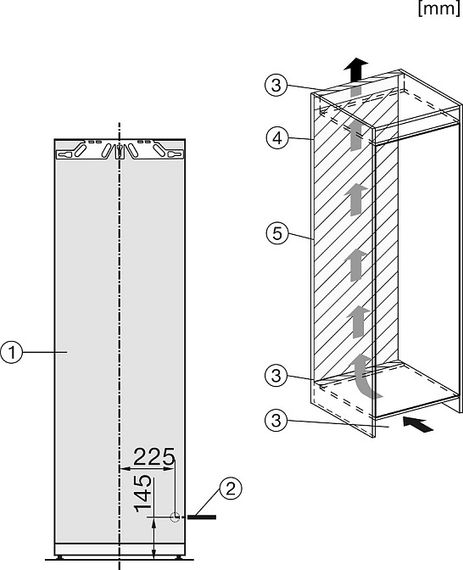 [mm]

③
④
⑤
③
③

①
225
145
②