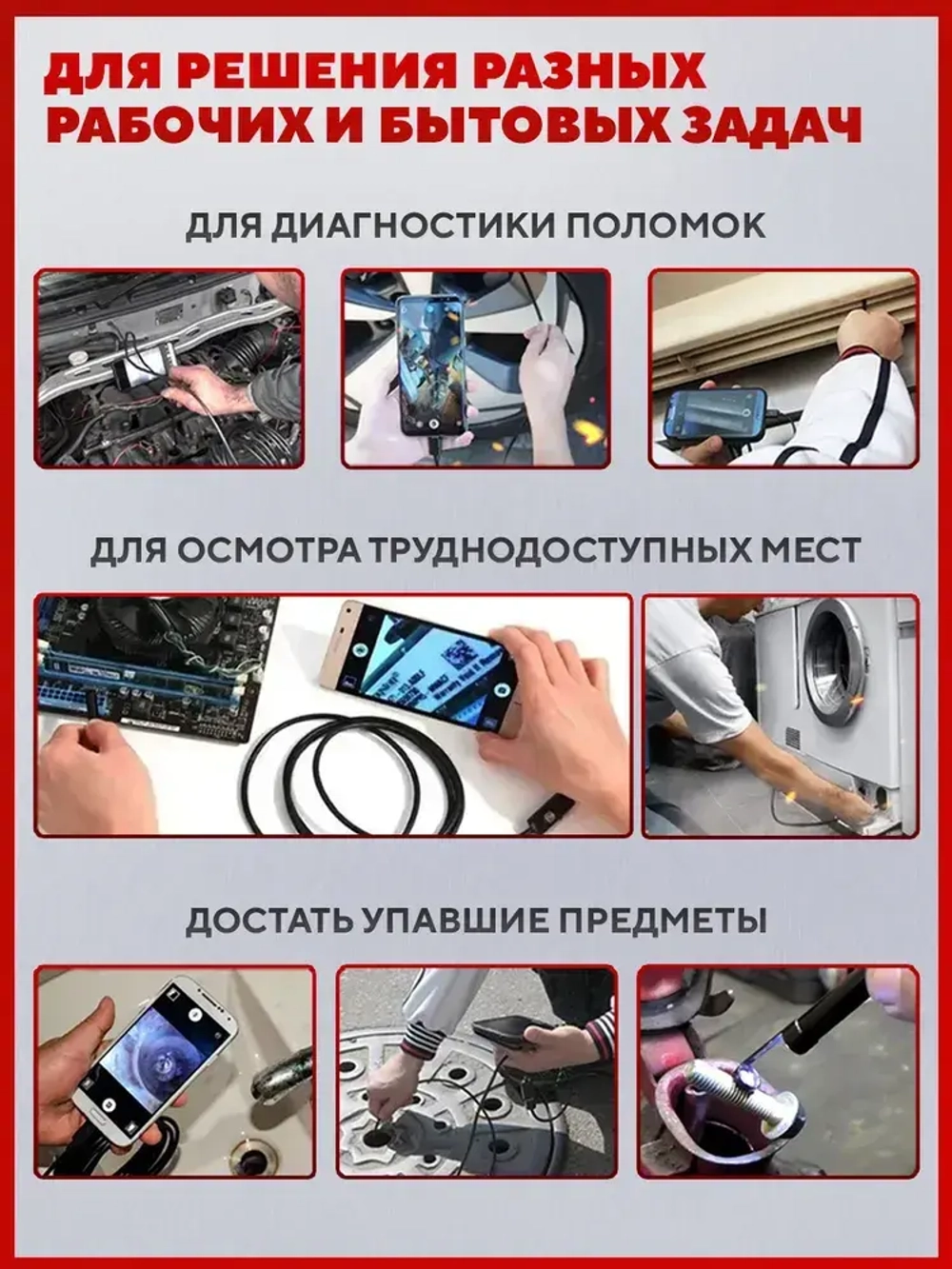 ДЛЯ РЕШЕНИЯ РАЗНЫХ РАБОЧИХ И БЫТОВЫХ ЗАДАЧ

ДЛЯ ДИАГНОСТИКИ ПОЛОМОК

ДЛЯ ОСМОТРА ТРУДНОДОСТУПНЫХ МЕСТ

ДОСТАТЬ УПАВШИЕ ПРЕДМЕТЫ