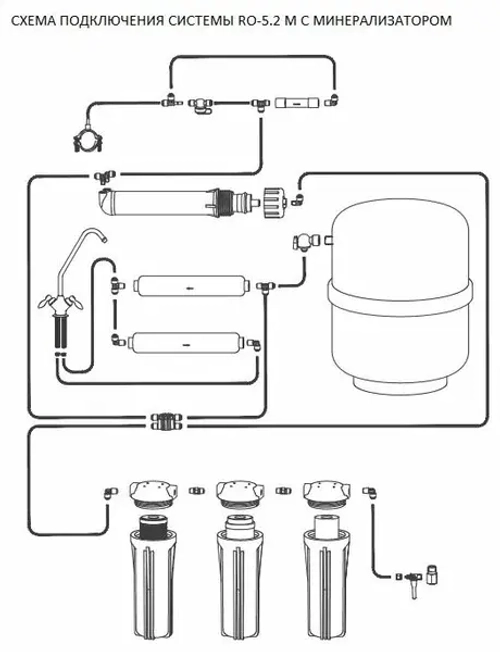 СХЕМА ПОДКЛЮЧЕНИЯ СИСТЕМЫ RO-5.2 M С МИНЕРАЛИЗАТОРОМ