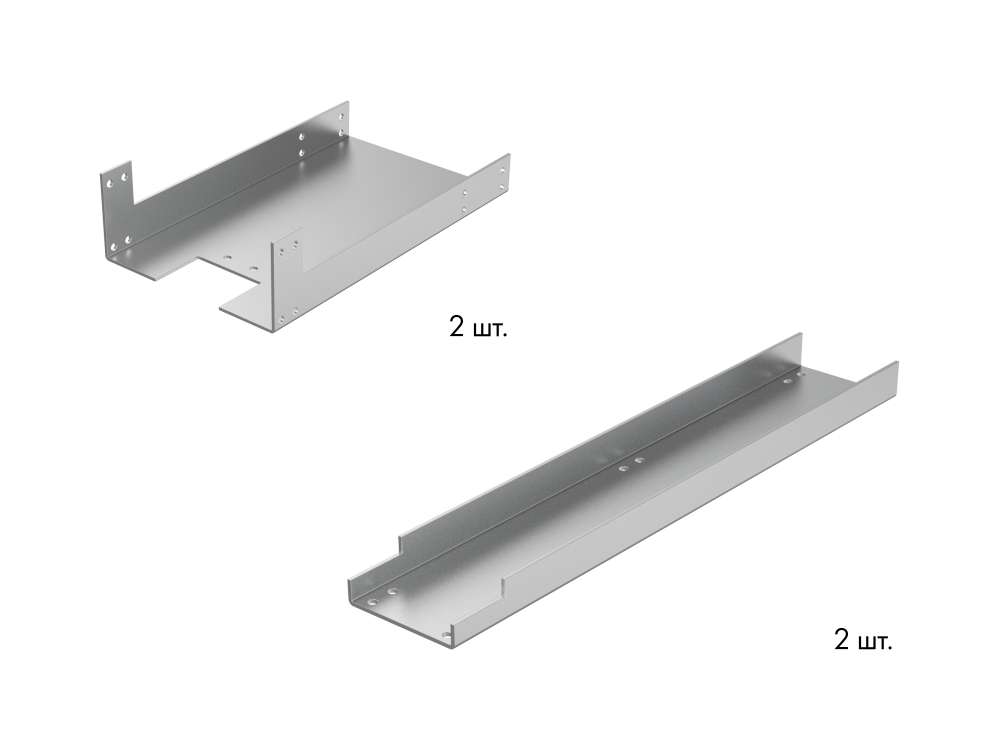 2 шт.

2 шт.