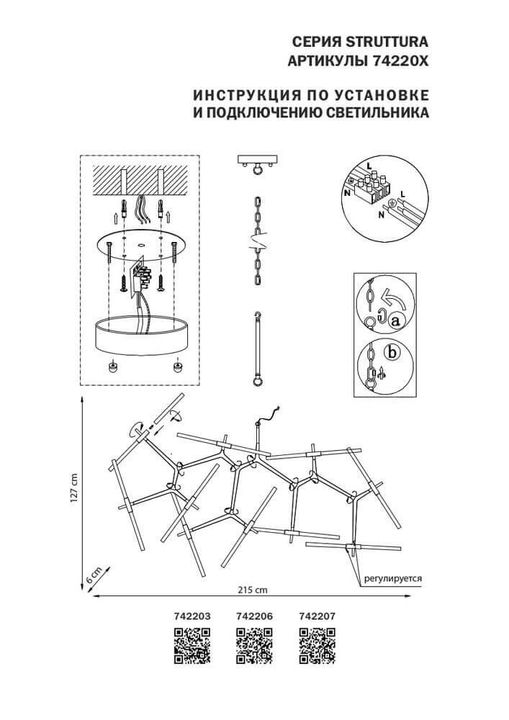 СЕРИЯ STRUTTURA
АРТИКУЛЫ 74220X

ИНСТРУКЦИЯ ПО УСТАНОВКЕ
И ПОДКЛЮЧЕНИЮ СВЕТИЛЬНИКА

L
N
L
N

a

b

127 cm

6 cm

215 cm

регулируется

742203 742206 742207