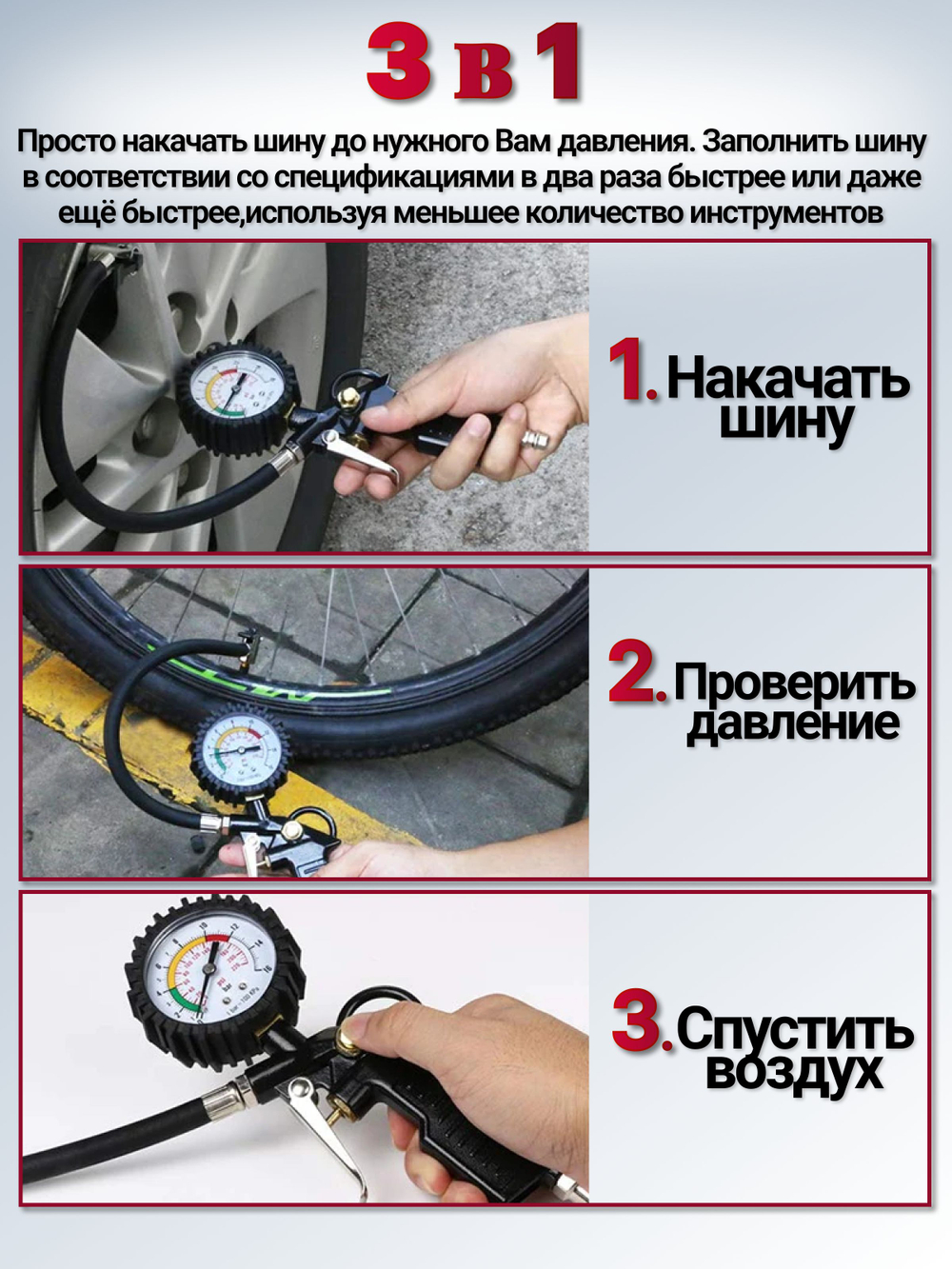 3 в 1

Просто накачать шину до нужного Вам давления. Заполнить шину в соответствии со спецификациями в два раза быстрее или даже ещё быстрее,используя меньшее количество инструментов

1. Накачать шину

2. Проверить давление

3. Спустить воздух