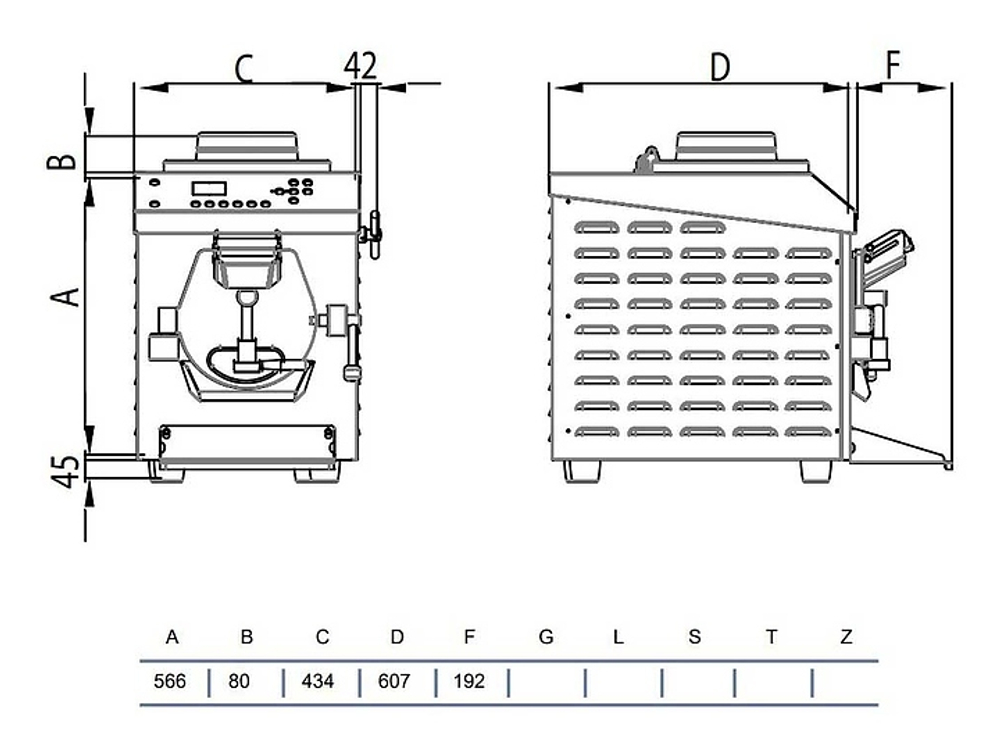 C
42
B
A
45
D
F

| A | B | C | D | F | G | L | S | T | Z |
|---|---|---|---|---|---|---|---|---|---|
| 566 | 80 | 434 | 607 | 192 | | | | | |