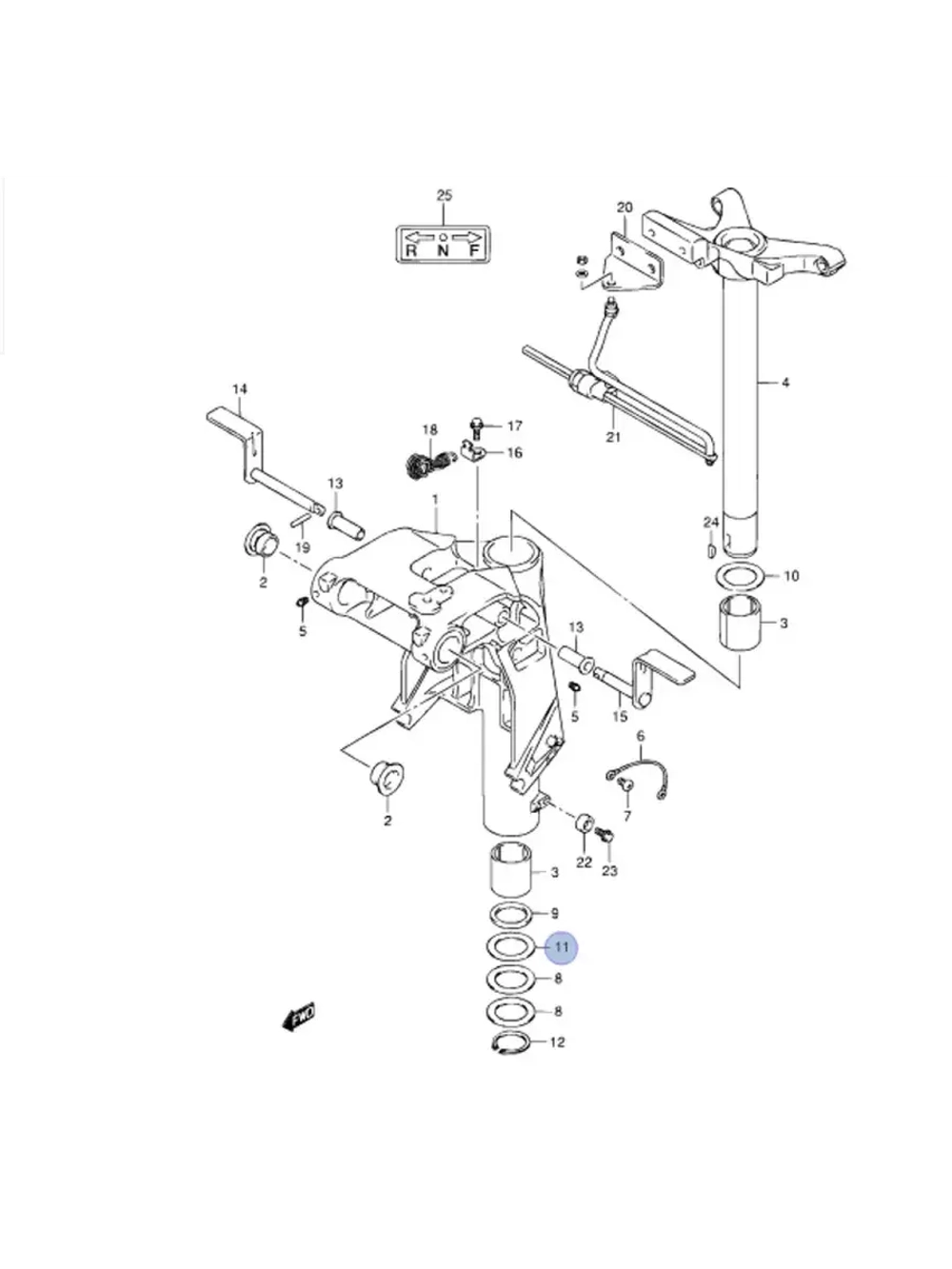 25
R N F
20
4
21
14
18
17
16
13
1
19
2
5
24
10
3
13
5
15
6
7
2
22
23
3
9
11
8
8
12
FWD