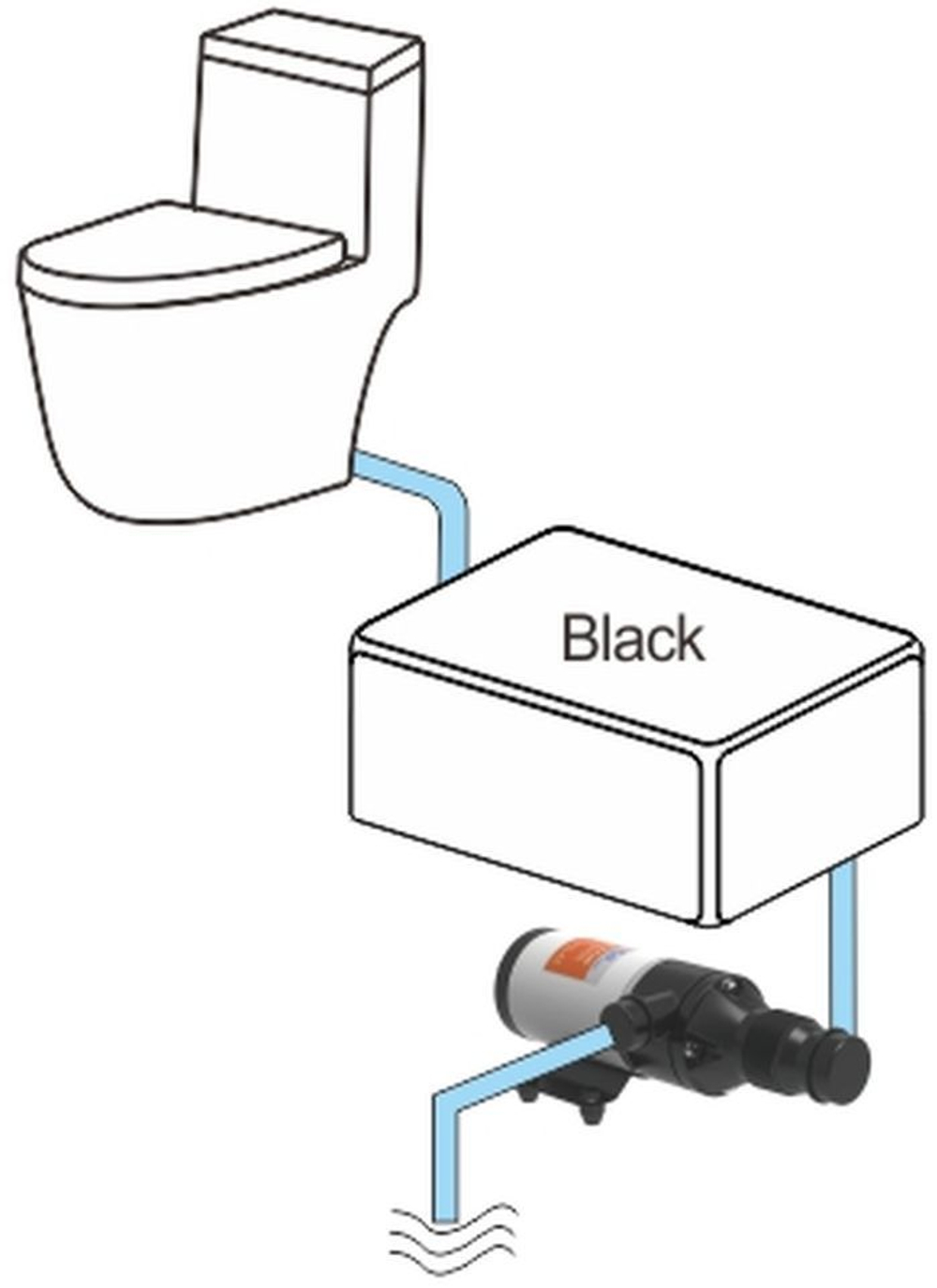 Black