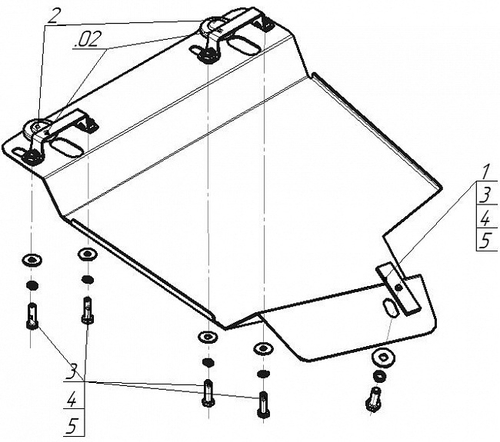 2
.02
1
3
4
5
3
4
5