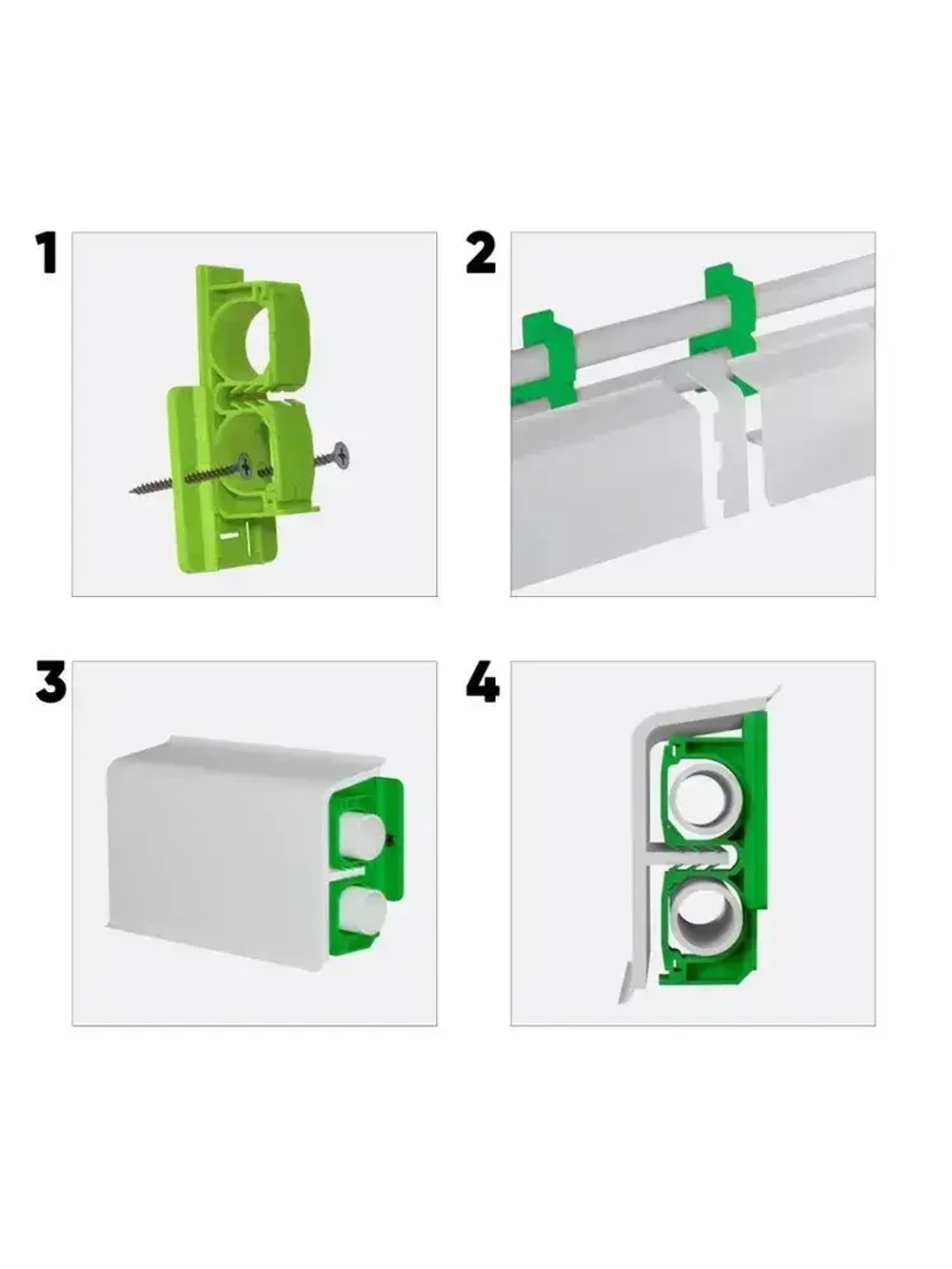 1

2

3

4