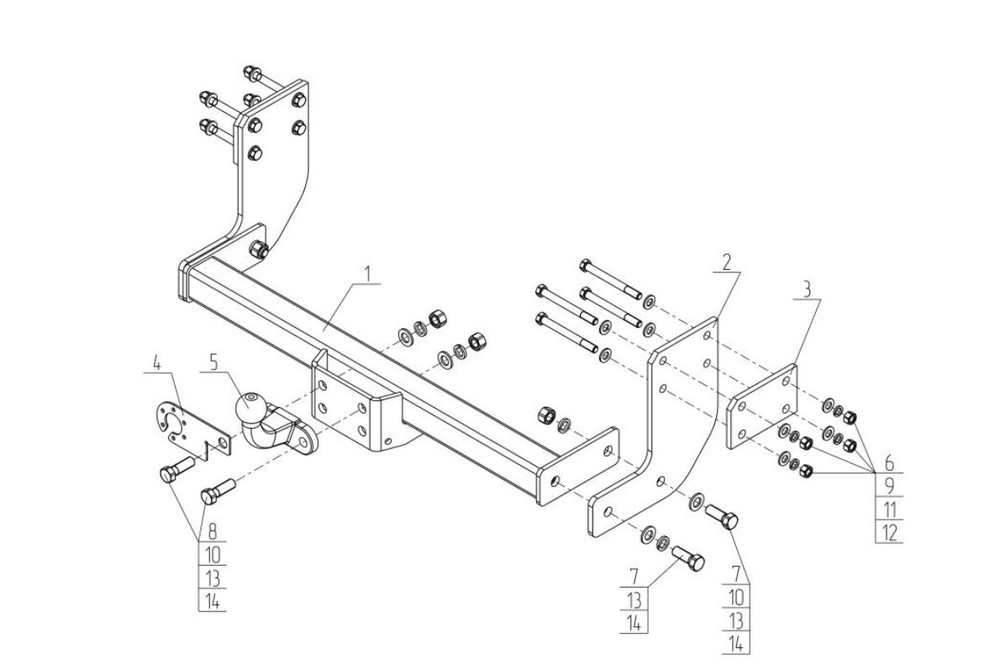 1
2
3
4
5
6
9
11
12
8
10
13
14
7
13
14
7
10
13
14