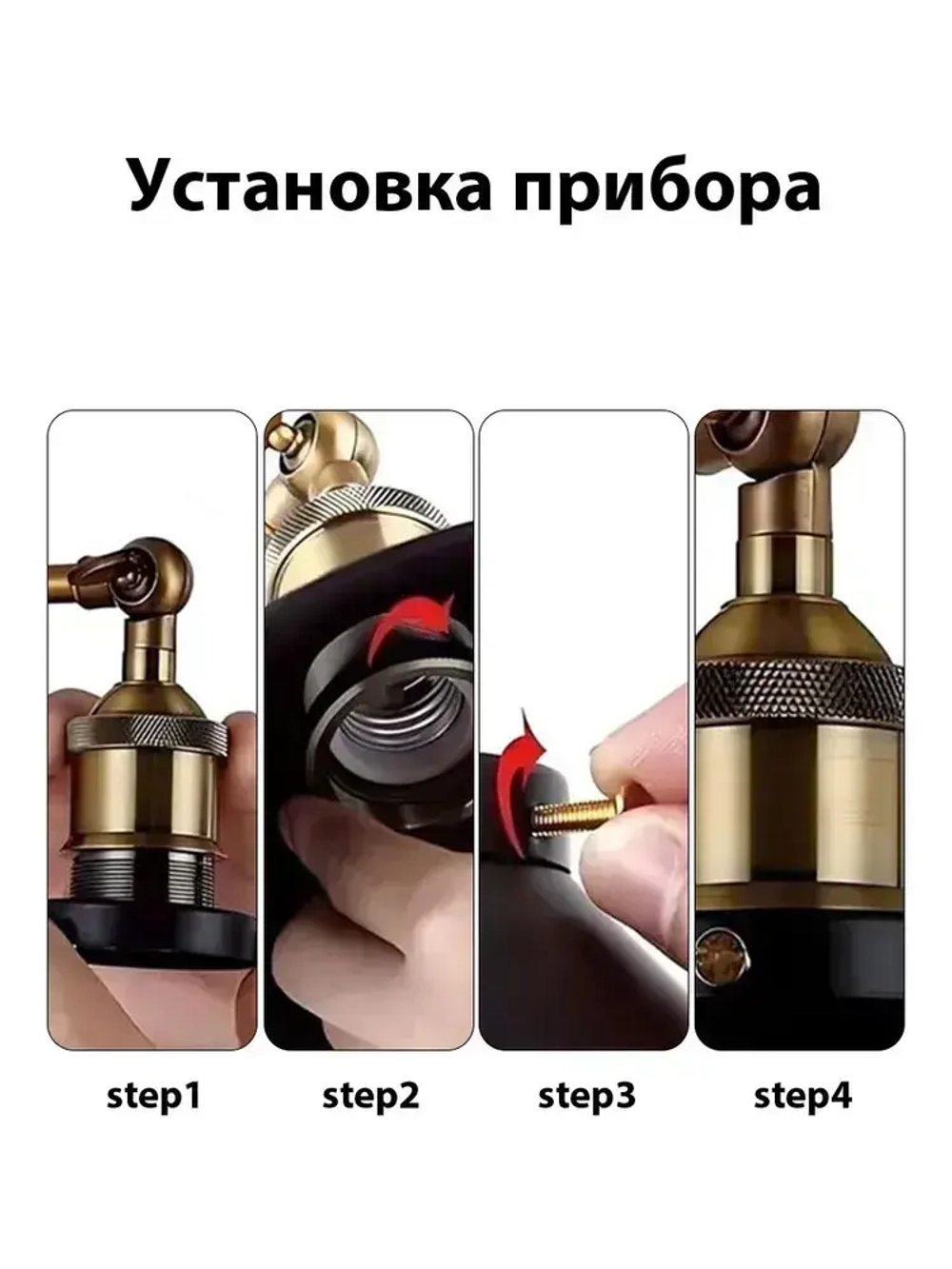 Установка прибора

step1

step2

step3

step4