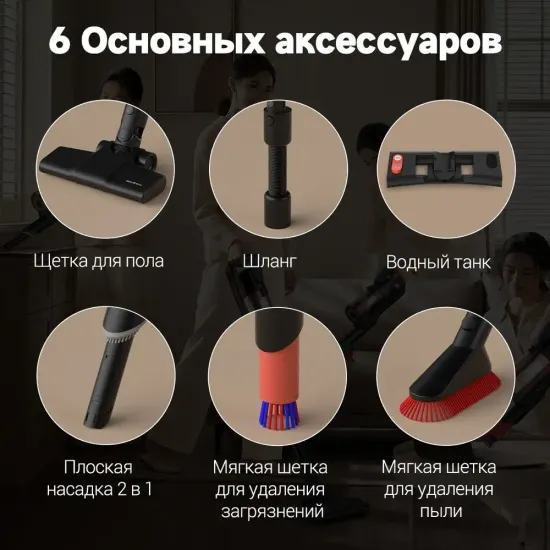 6 Основных аксессуаров

Щетка для пола

Шланг

Водный танк

Плоская насадка 2 в 1

Мягкая шетка для удаления загрязнений

Мягкая шетка для удаления пыли