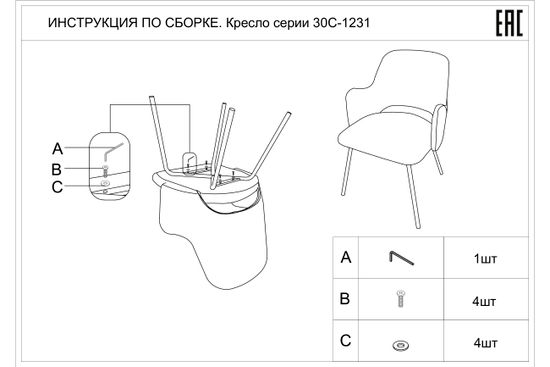 ИНСТРУКЦИЯ ПО СБОРКЕ. Кресло серии 30С-1231

EAC

A
B
C

| A | | 1шт |
|---|---|---|
| B | | 4шт |
| C | | 4шт |