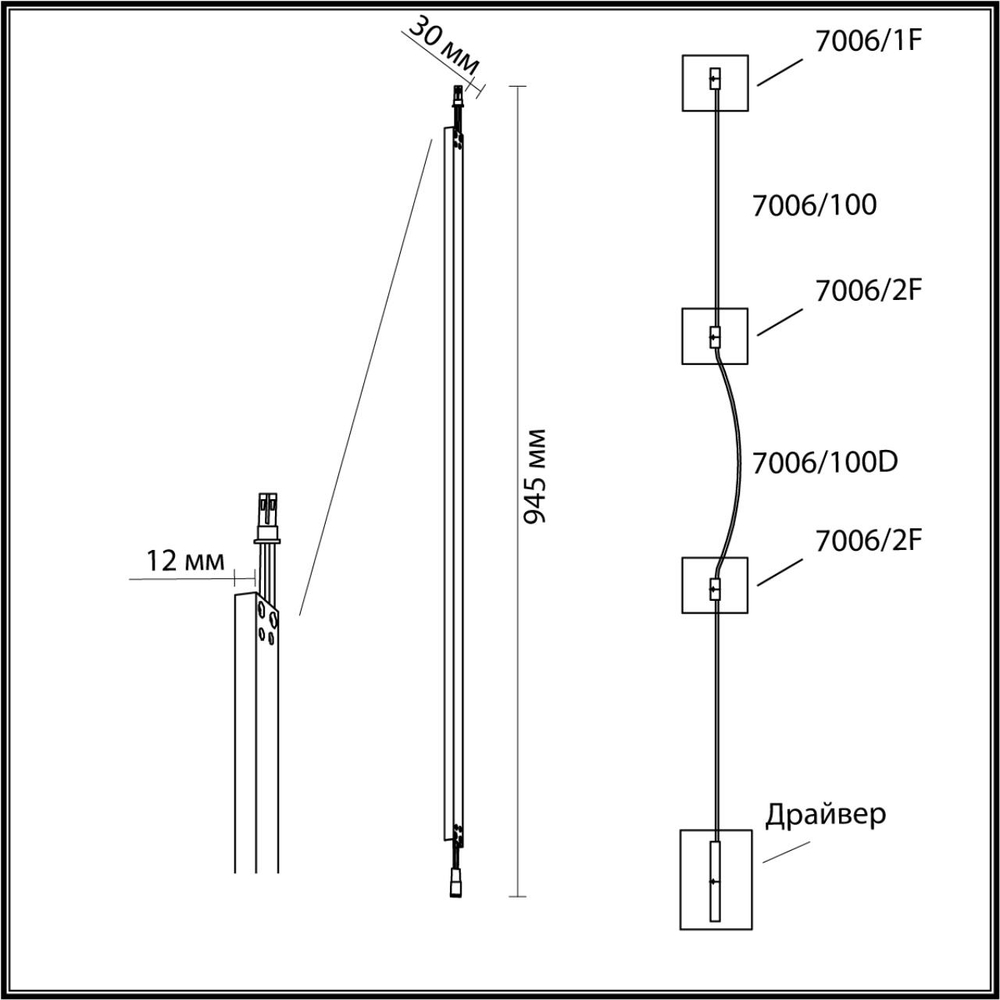 30 мм

945 мм

12 мм

7006/1F

7006/100

7006/2F

7006/100D

7006/2F

Драйвер