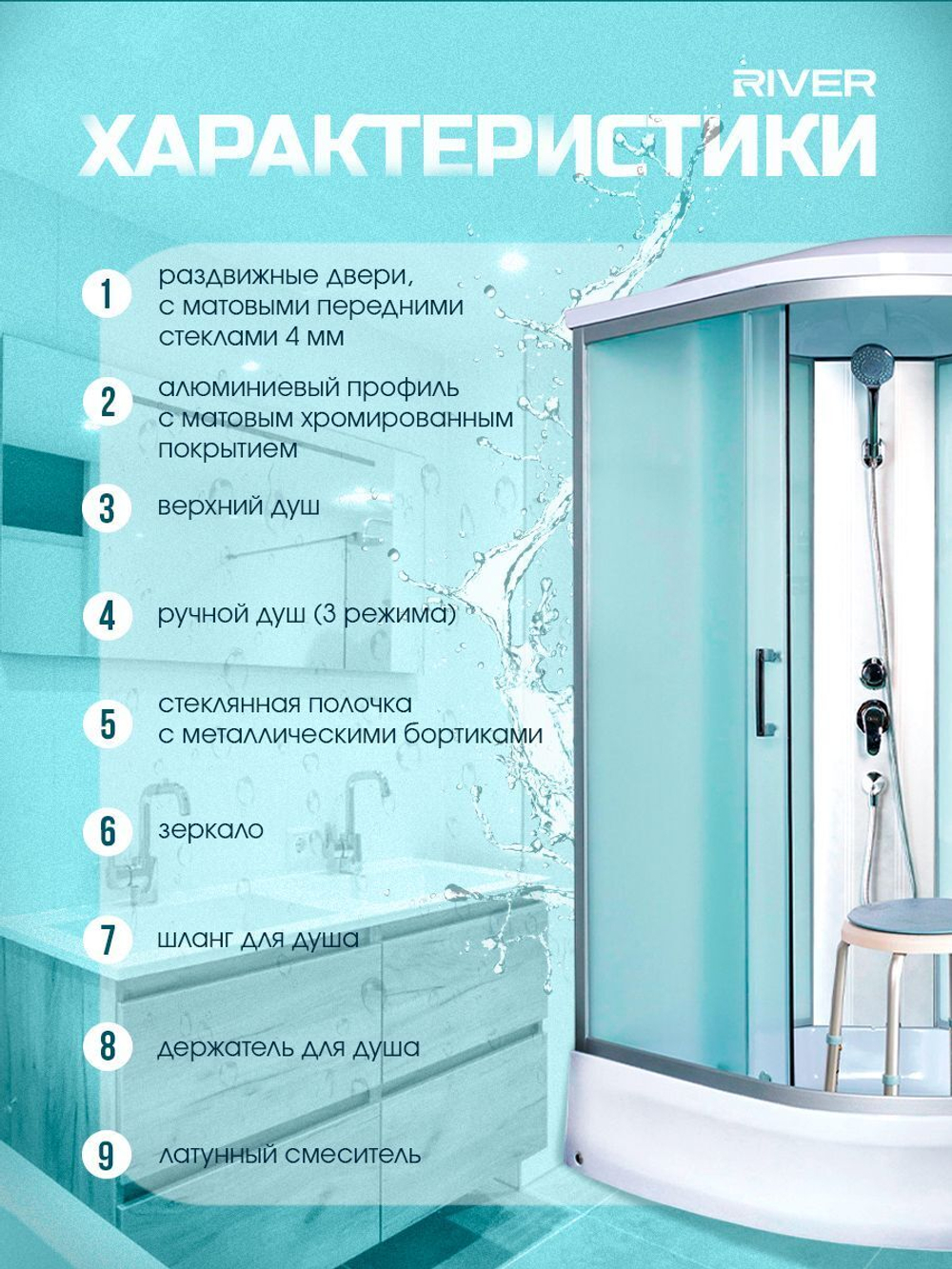 RIVER

ХАРАКТЕРИСТИКИ

1 раздвижные двери, с матовыми передними стеклами 4 мм

2 алюминиевый профиль с матовым хромированным покрытием

3 верхний душ

4 ручной душ (3 режима)

5 стеклянная полочка с металлическими бортиками

6 зеркало

7 шланг для душа

8 держатель для душа

9 латунный смеситель