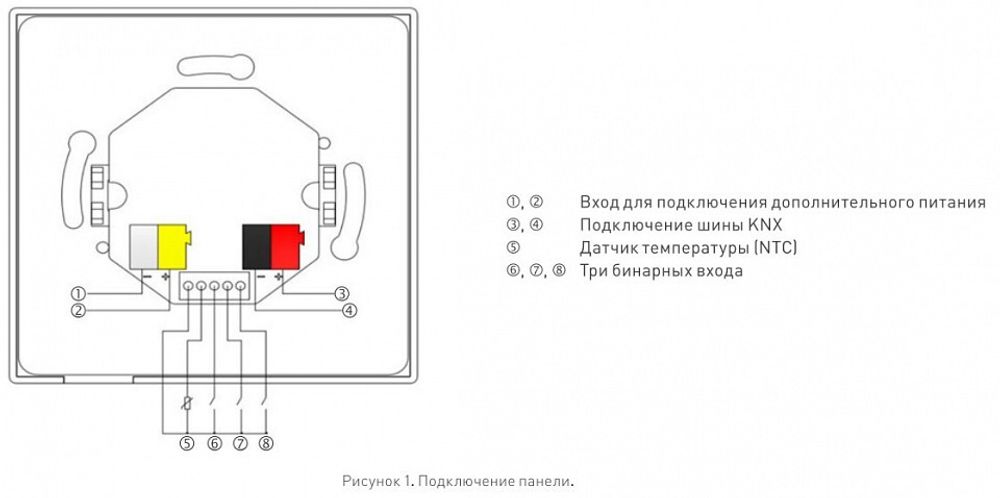 − +
− +
①
②
③
④
⑤ ⑥ ⑦ ⑧

①, ② Вход для подключения дополнительного питания
③, ④ Подключение шины KNX
⑤ Датчик температуры (NTC)
⑥, ⑦, ⑧ Три бинарных входа

Рисунок 1. Подключение панели.