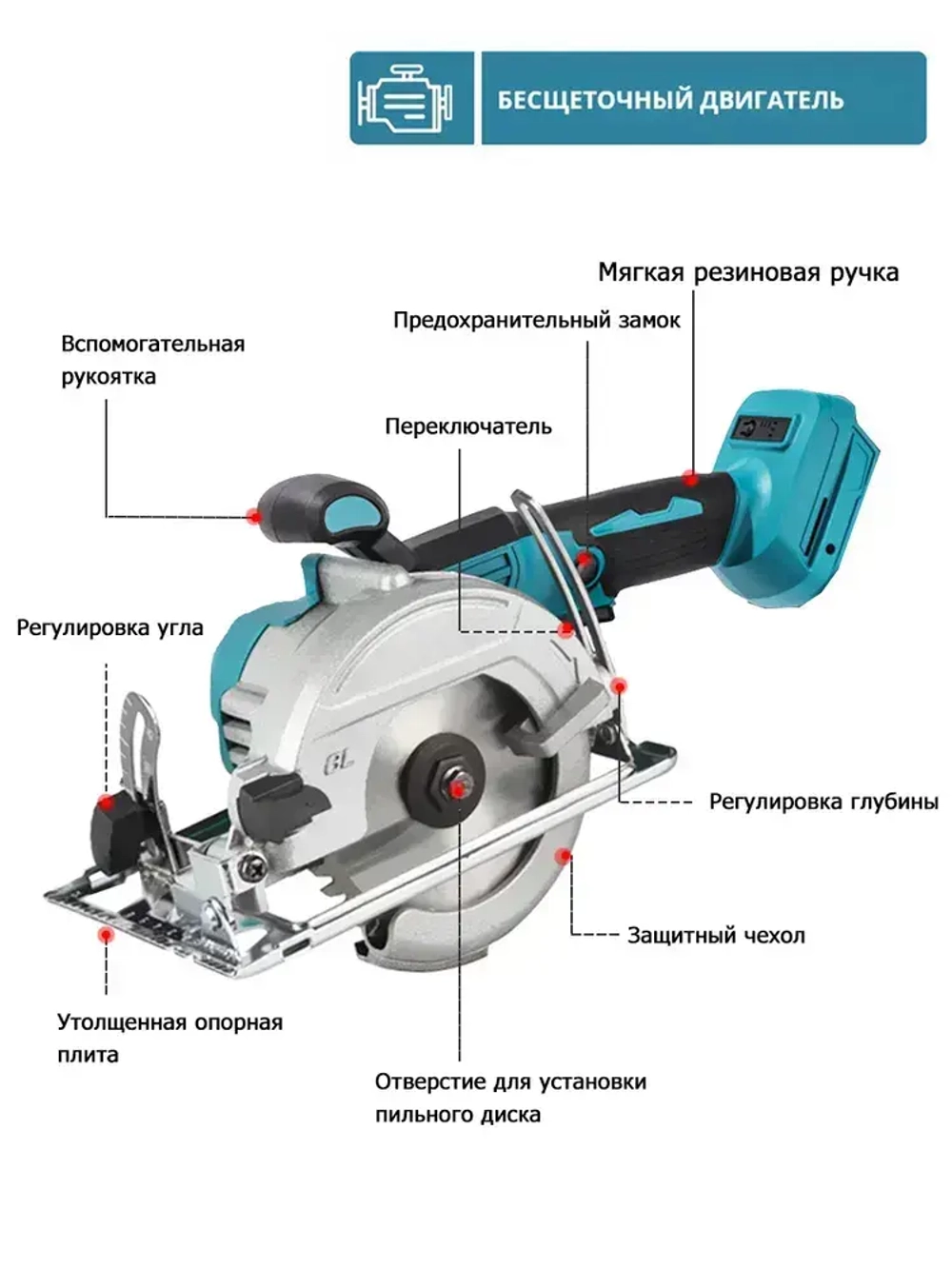 БЕСЩЕТОЧНЫЙ ДВИГАТЕЛЬ

Мягкая резиновая ручка

Предохранительный замок

Вспомогательная рукоятка

Переключатель

Регулировка угла

BL

Регулировка глубины

Защитный чехол

Утолщенная опорная плита

Отверстие для установки пильного диска