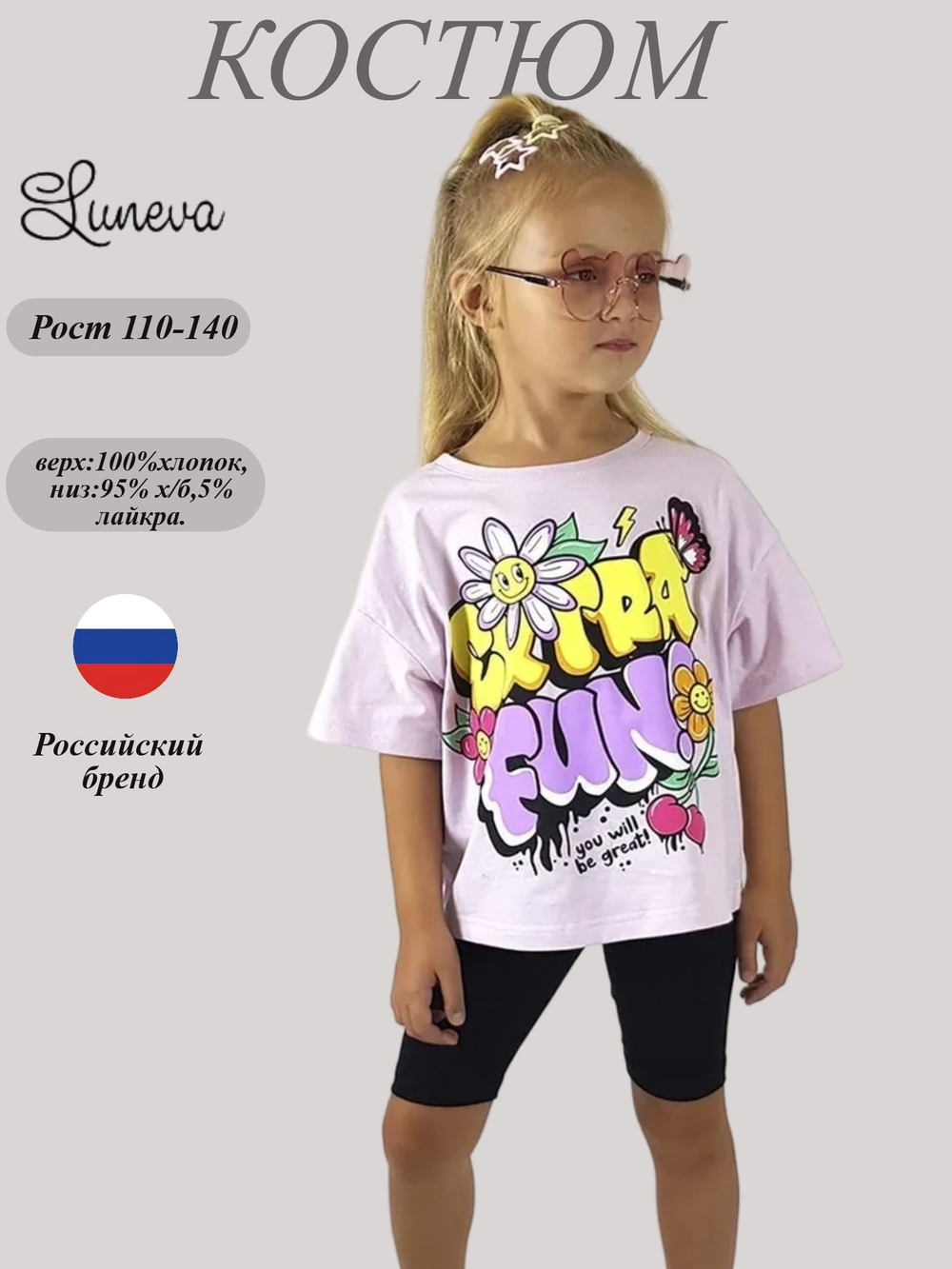 КОСТЮМ

Luneva

Рост 110-140

верх:100%хлопок, низ:95% х/б,5% лайкра.

Российский бренд

EXTRA FUN!

you will be great!