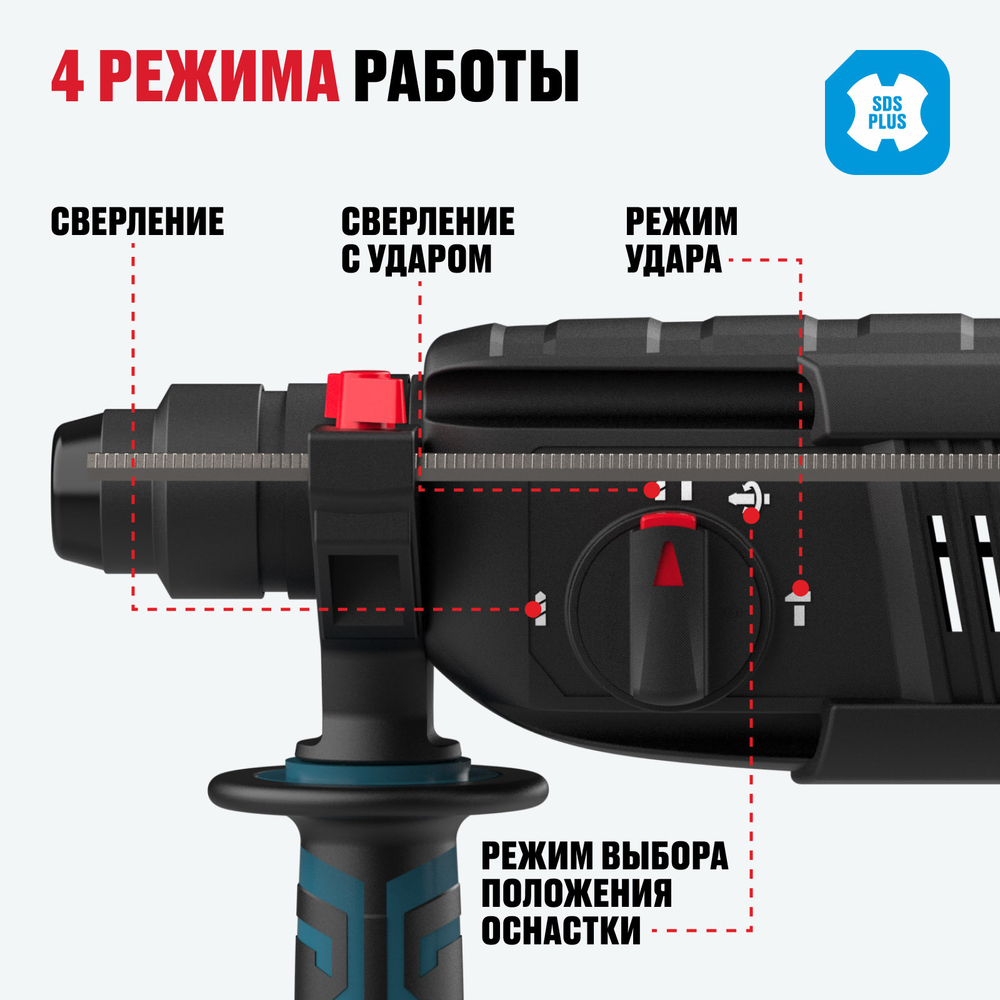 4 РЕЖИМА РАБОТЫ

SDS PLUS

СВЕРЛЕНИЕ

СВЕРЛЕНИЕ С УДАРОМ

РЕЖИМ УДАРА

РЕЖИМ ВЫБОРА ПОЛОЖЕНИЯ ОСНАСТКИ