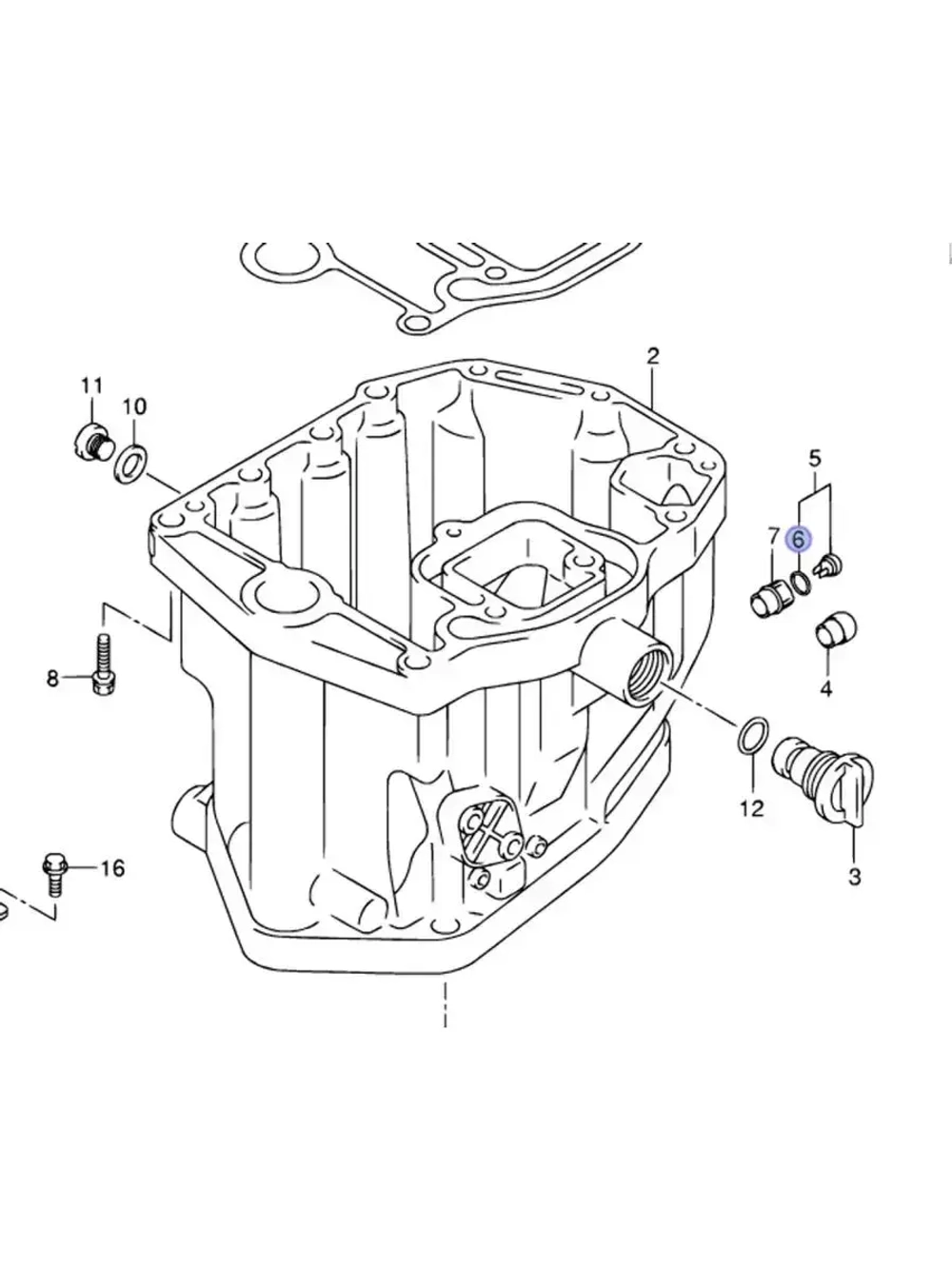 2
11
10
5
7
6
4
8
12
3
16