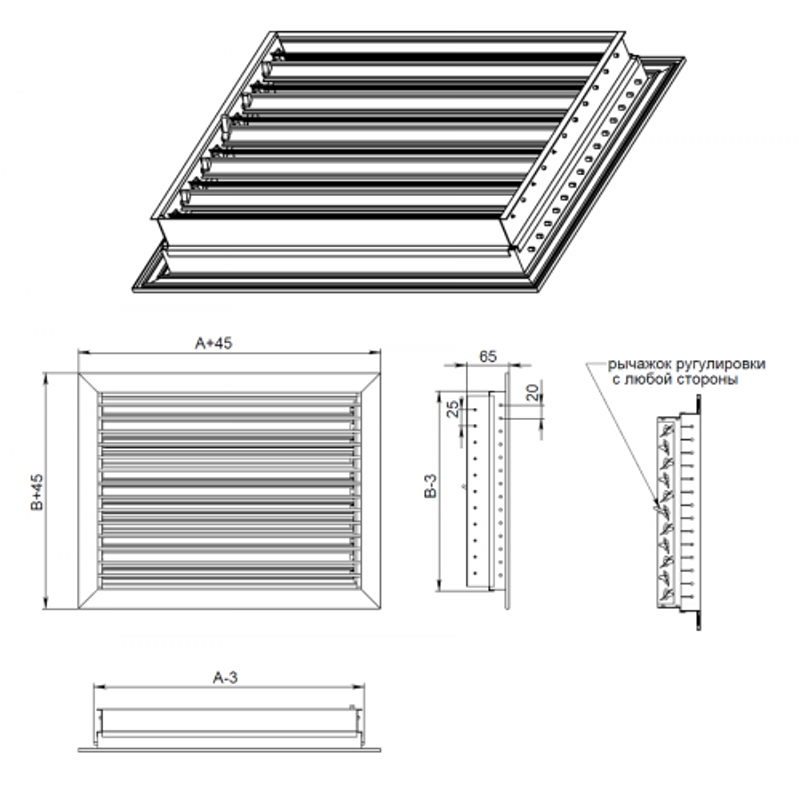 A+45

B+45

65

20

25

B-3

рычажок ругулировки с любой стороны

A-3