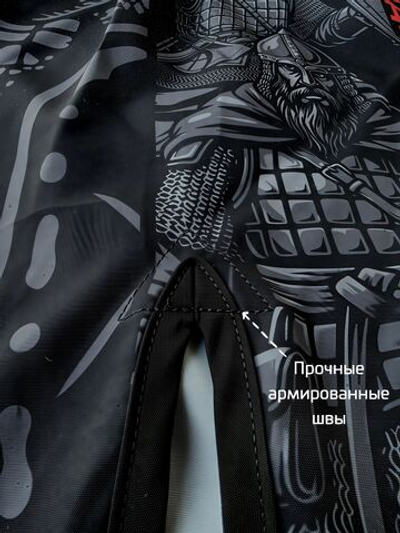 Прочные армированные швы