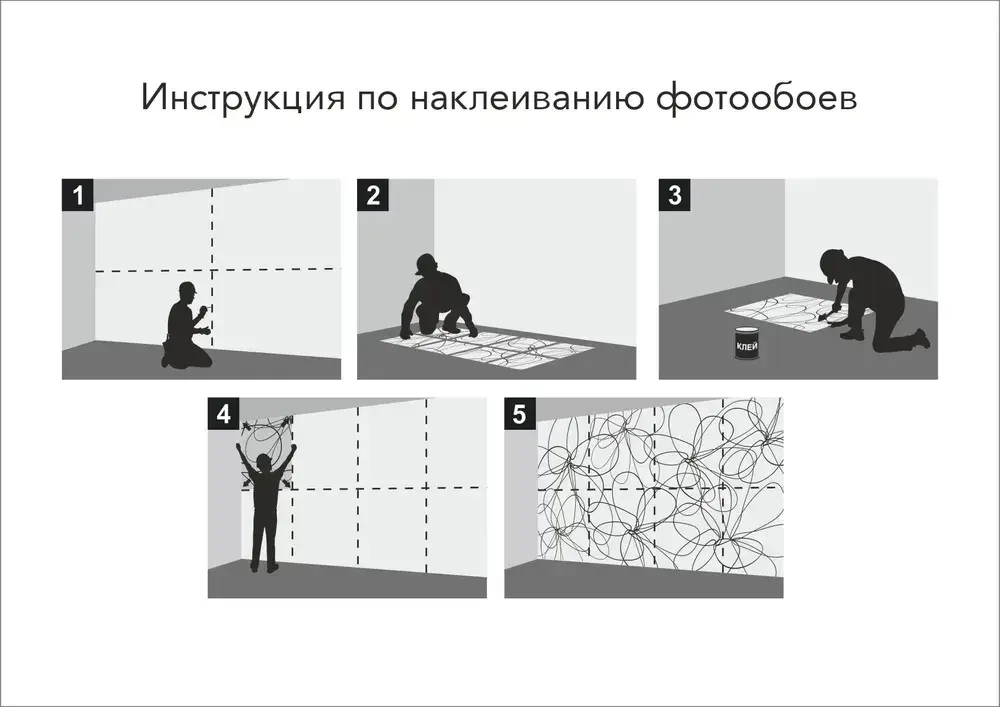 Инструкция по наклеиванию фотообоев

1

2

3

КЛЕЙ

4

5