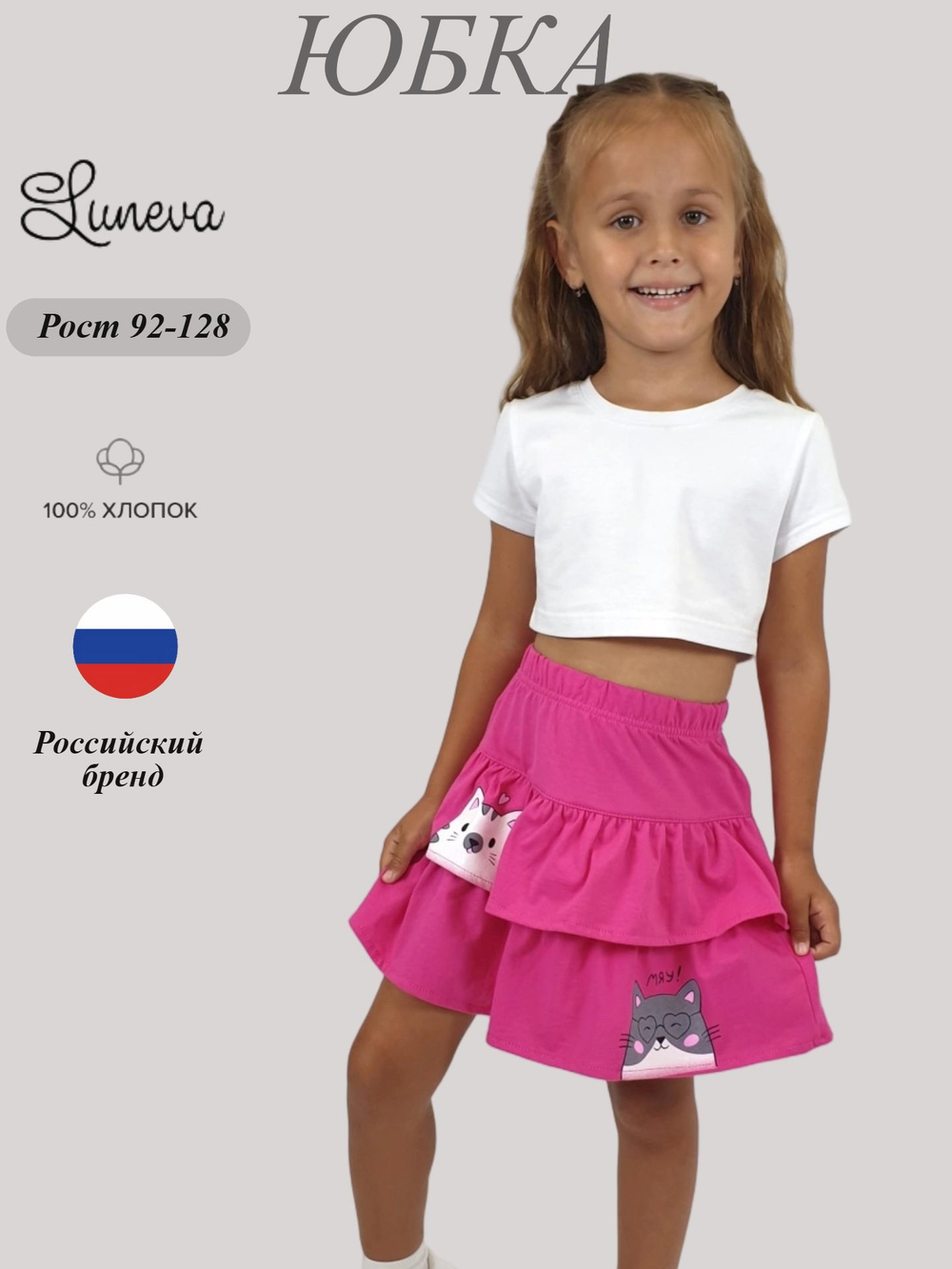 ЮБКА

Luneva

Рост 92-128

100% ХЛОПОК

Российский бренд

МЯУ!