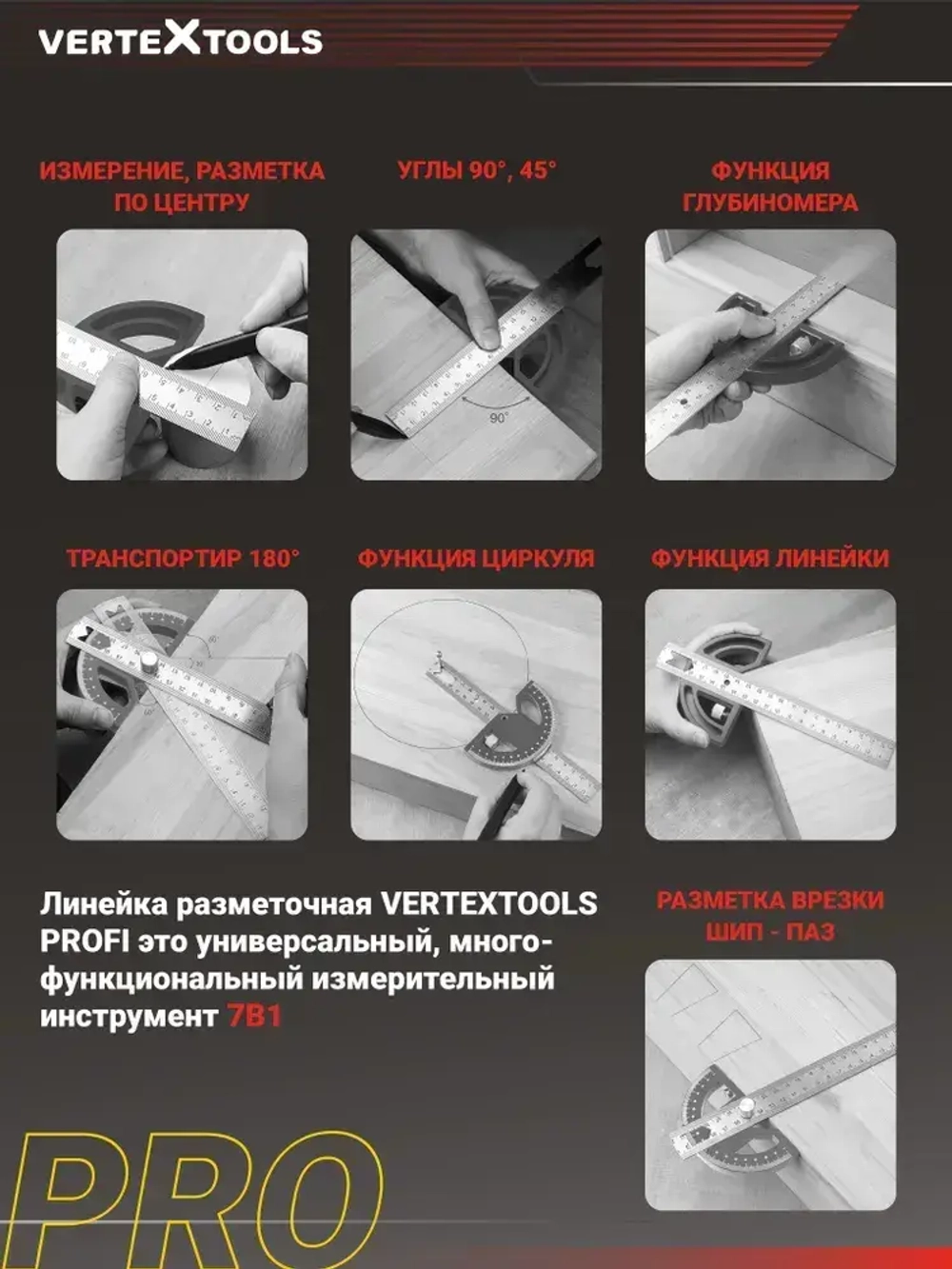 VERTEXTOOLS

ИЗМЕРЕНИЕ, РАЗМЕТКА ПО ЦЕНТРУ

УГЛЫ 90°, 45°

90°

ФУНКЦИЯ ГЛУБИНОМЕРА

ТРАНСПОРТИР 180°

ФУНКЦИЯ ЦИРКУЛЯ

ФУНКЦИЯ ЛИНЕЙКИ

Линейка разметочная VERTEXTOOLS PROFI это универсальный, многофункциональный измерительный инструмент 7В1

РАЗМЕТКА ВРЕЗКИ ШИП - ПАЗ

PRO