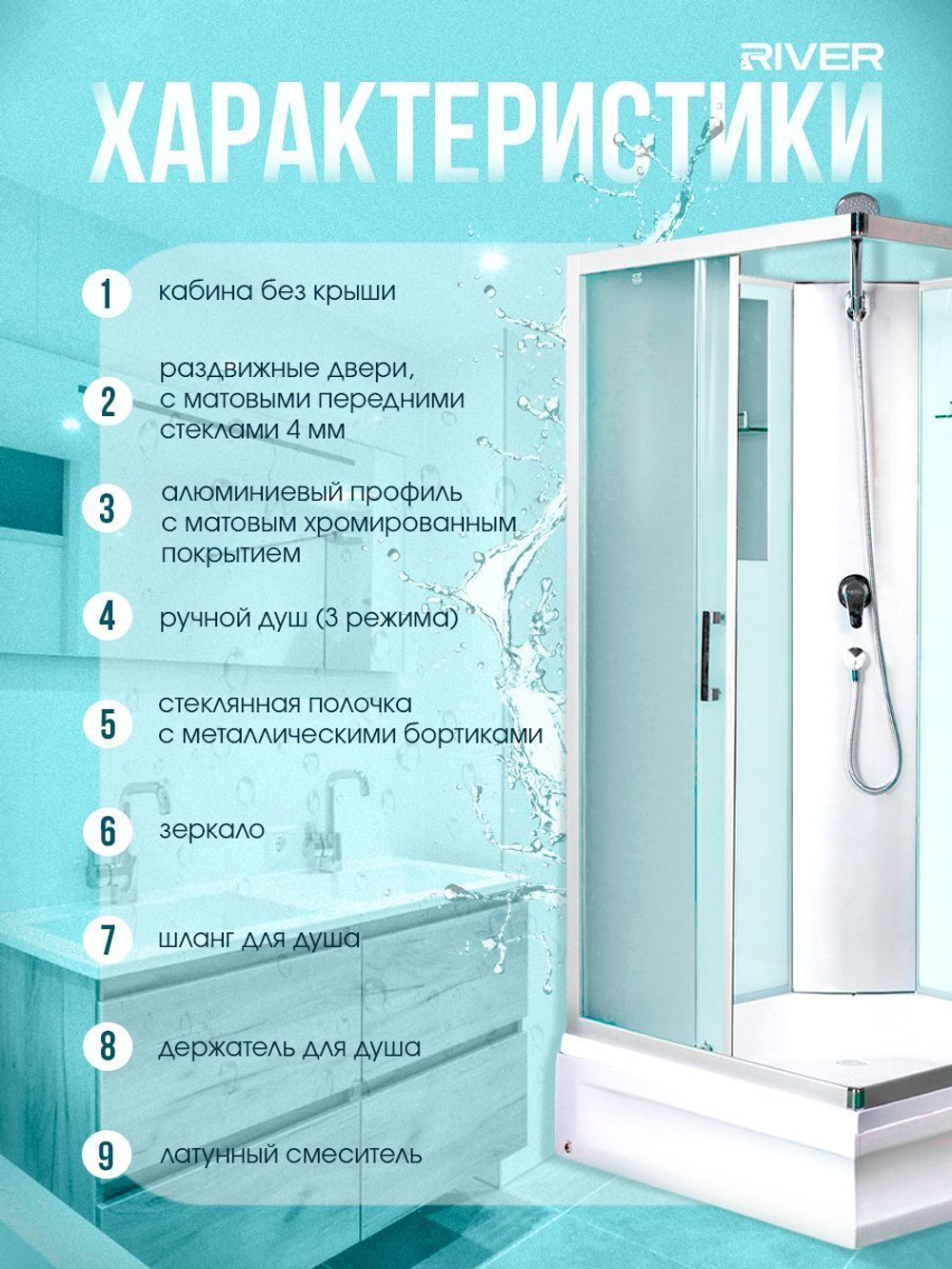 RIVER

ХАРАКТЕРИСТИКИ

1 кабина без крыши

2 раздвижные двери, с матовыми передними стеклами 4 мм

3 алюминиевый профиль с матовым хромированным покрытием

4 ручной душ (3 режима)

5 стеклянная полочка с металлическими бортиками

6 зеркало

7 шланг для душа

8 держатель для душа

9 латунный смеситель