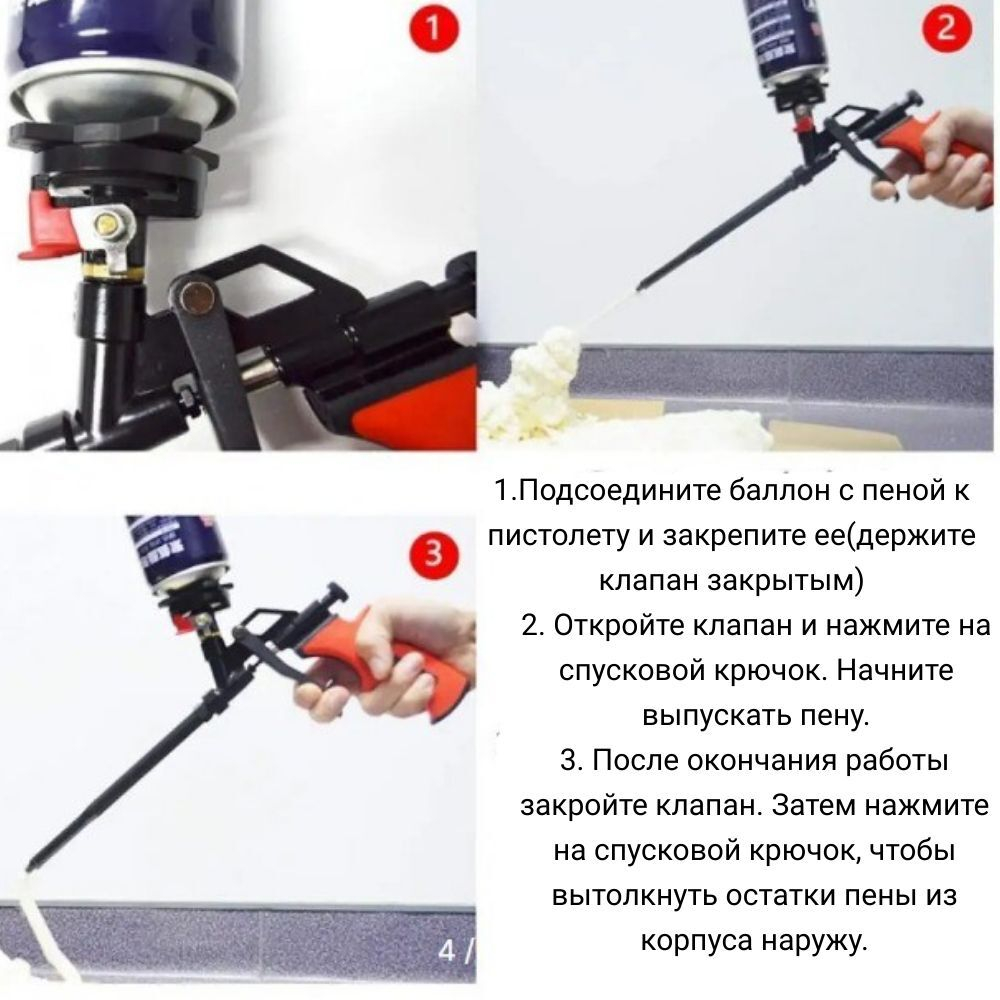 1

2

3

4 /

1.Подсоедините баллон с пеной к пистолету и закрепите ее(держите клапан закрытым)

2. Откройте клапан и нажмите на спусковой крючок. Начните выпускать пену.

3. После окончания работы закройте клапан. Затем нажмите на спусковой крючок, чтобы вытолкнуть остатки пены из корпуса наружу.