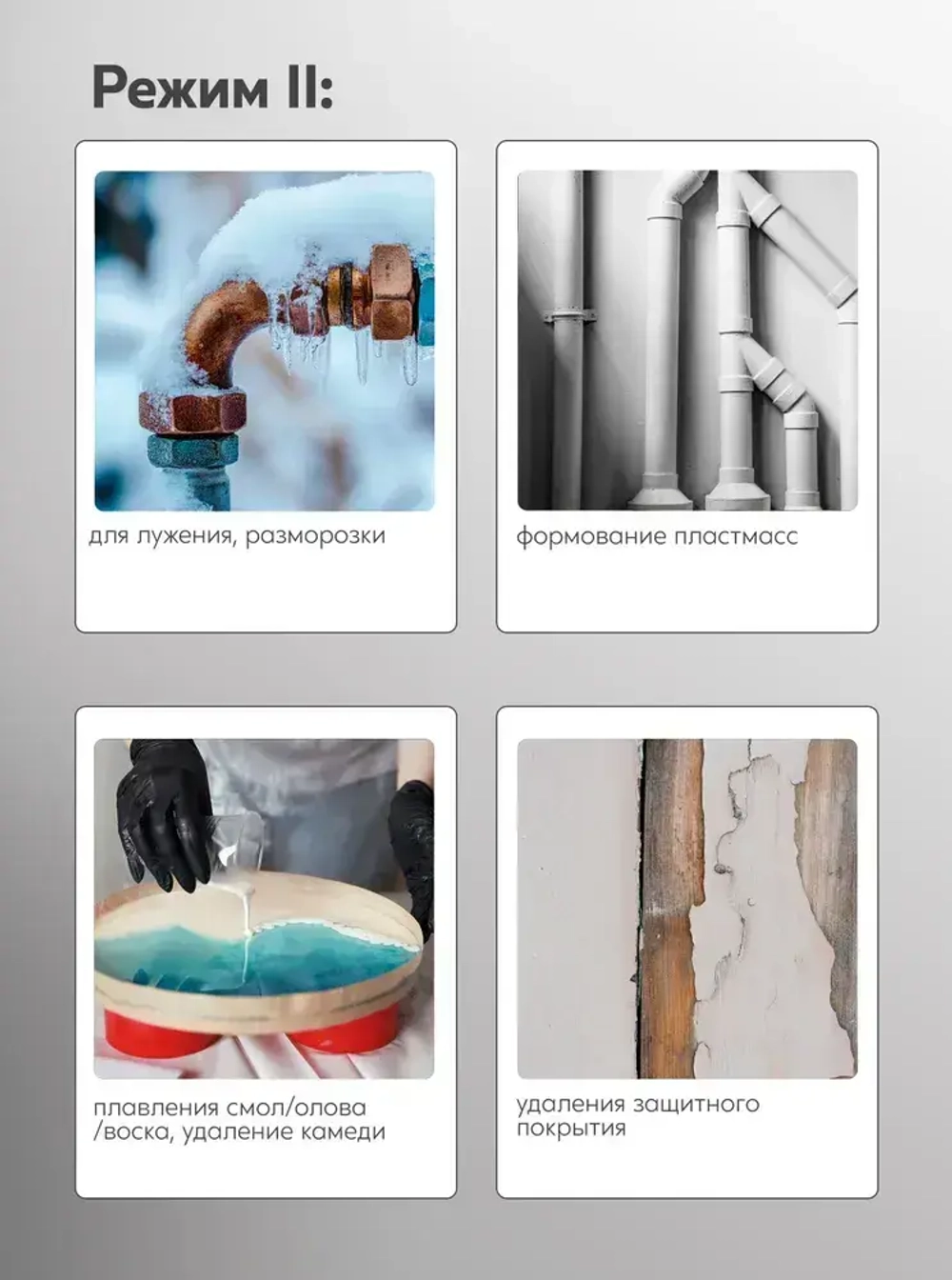 Режим II:

для лужения, разморозки

формование пластмасс

плавления смол/олова /воска, удаление камеди

удаления защитного покрытия