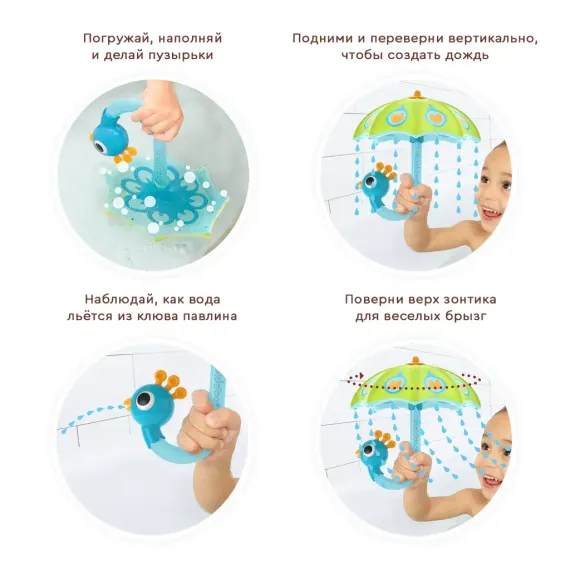 Погружай, наполняй и делай пузырьки

Подними и переверни вертикально, чтобы создать дождь

Наблюдай, как вода льётся из клюва павлина

Поверни верх зонтика для веселых брызг