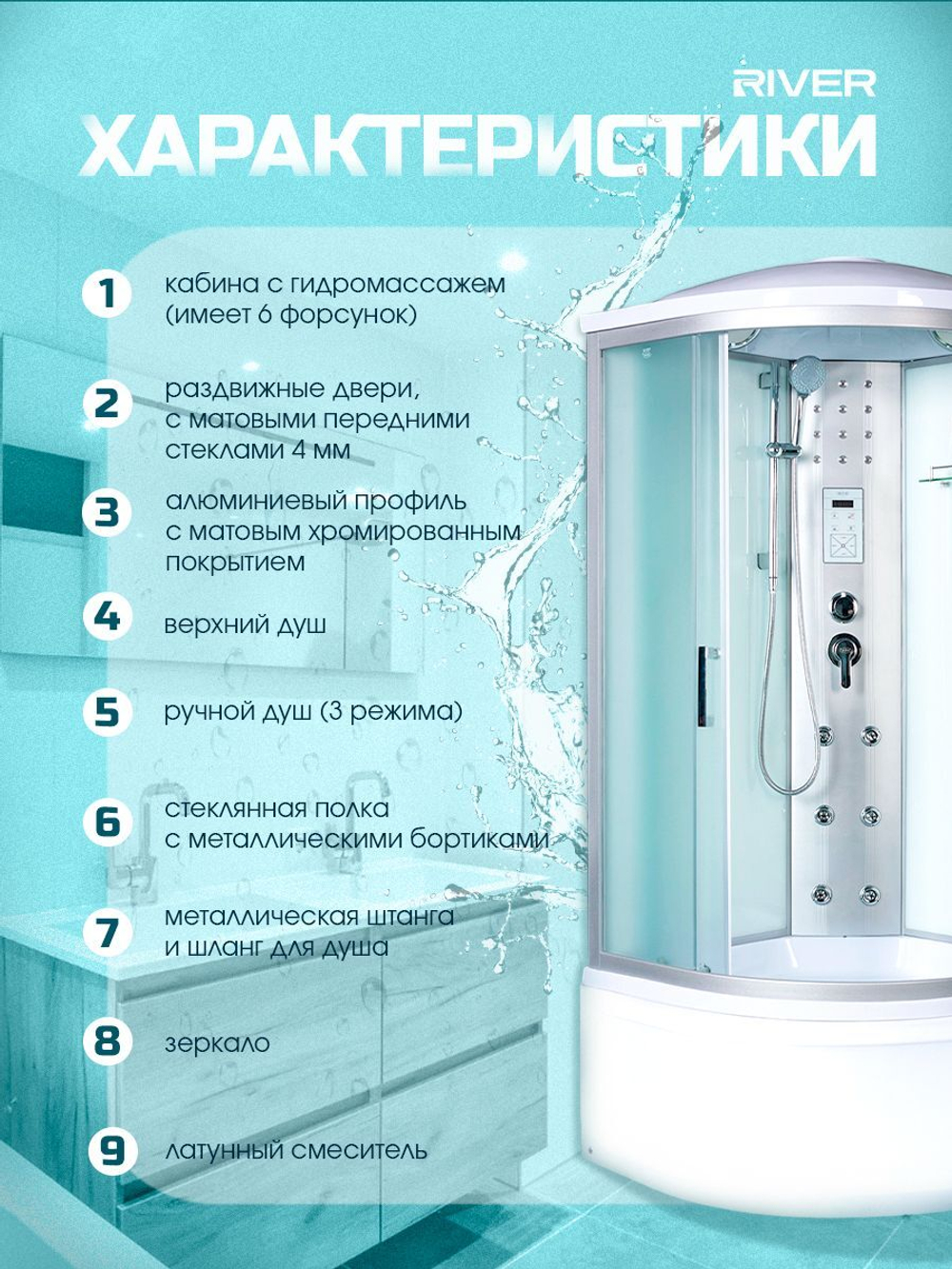 RIVER

ХАРАКТЕРИСТИКИ

1 кабина с гидромассажем (имеет 6 форсунок)

2 раздвижные двери, с матовыми передними стеклами 4 мм

3 алюминиевый профиль с матовым хромированным покрытием

4 верхний душ

5 ручной душ (3 режима)

6 стеклянная полка с металлическими бортиками

7 металлическая штанга и шланг для душа

8 зеркало

9 латунный смеситель