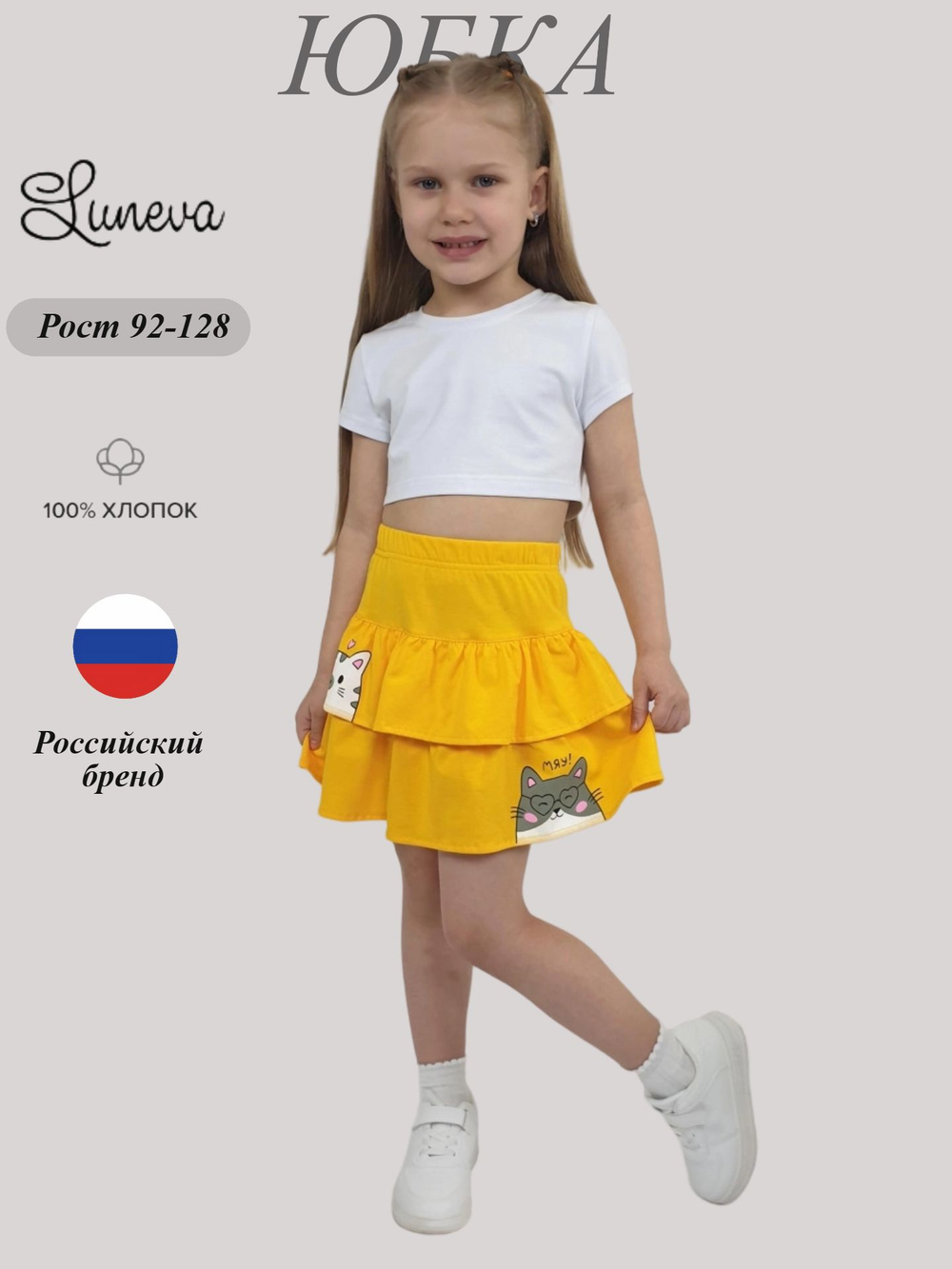 ЮБКА

Luneva

Рост 92-128

100% ХЛОПОК

Российский бренд

МЯУ!