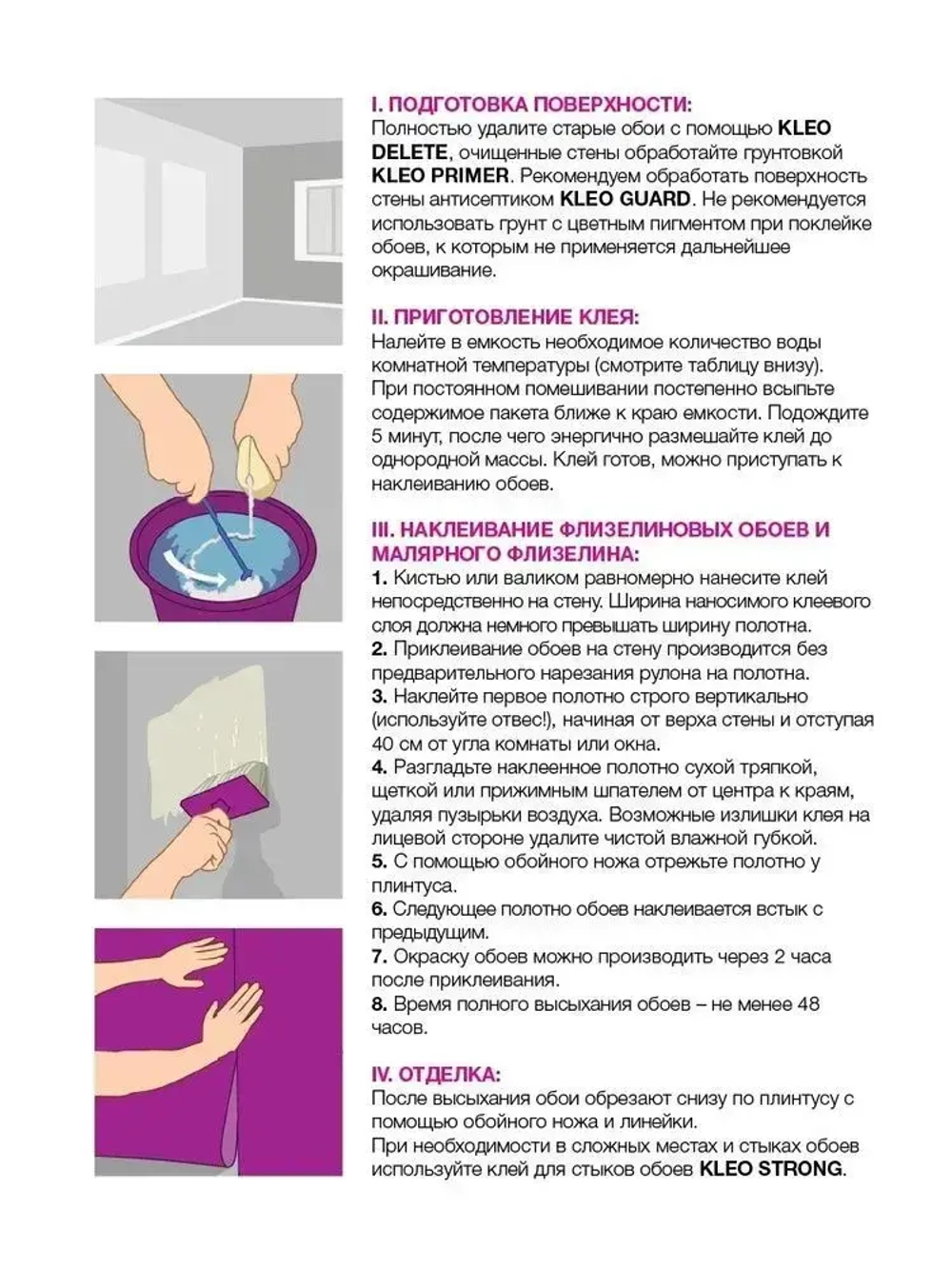 I. ПОДГОТОВКА ПОВЕРХНОСТИ:
Полностью удалите старые обои с помощью KLEO DELETE, очищенные стены обработайте грунтовкой KLEO PRIMER. Рекомендуем обработать поверхность стены антисептиком KLEO GUARD. Не рекомендуется использовать грунт с цветным пигментом при поклейке обоев, к которым не применяется дальнейшее окрашивание.

II. ПРИГОТОВЛЕНИЕ КЛЕЯ:
Налейте в емкость необходимое количество воды комнатной температуры (смотрите таблицу внизу).
При постоянном помешивании постепенно всыпьте содержимое пакета ближе к краю емкости. Подождите 5 минут, после чего энергично размешайте клей до однородной массы. Клей готов, можно приступать к наклеиванию обоев.

III. НАКЛЕИВАНИЕ ФЛИЗЕЛИНОВЫХ ОБОЕВ И МАЛЯРНОГО ФЛИЗЕЛИНА:
1. Кистью или валиком равномерно нанесите клей непосредственно на стену. Ширина наносимого клеевого слоя должна немного превышать ширину полотна.
2. Приклеивание обоев на стену производится без предварительного нарезания рулона на полотна.
3. Наклейте первое полотно строго вертикально (используйте отвес!), начиная от верха стены и отступая 40 см от угла комнаты или окна.
4. Разгладьте наклеенное полотно сухой тряпкой, щеткой или прижимным шпателем от центра к краям, удаляя пузырьки воздуха. Возможные излишки клея на лицевой стороне удалите чистой влажной губкой.
5. С помощью обойного ножа отрежьте полотно у плинтуса.
6. Следующее полотно обоев наклеивается встык с предыдущим.
7. Окраску обоев можно производить через 2 часа после приклеивания.
8. Время полного высыхания обоев – не менее 48 часов.

IV. ОТДЕЛКА:
После высыхания обои обрезают снизу по плинтусу с помощью обойного ножа и линейки.
При необходимости в сложных местах и стыках обоев используйте клей для стыков обоев KLEO STRONG.