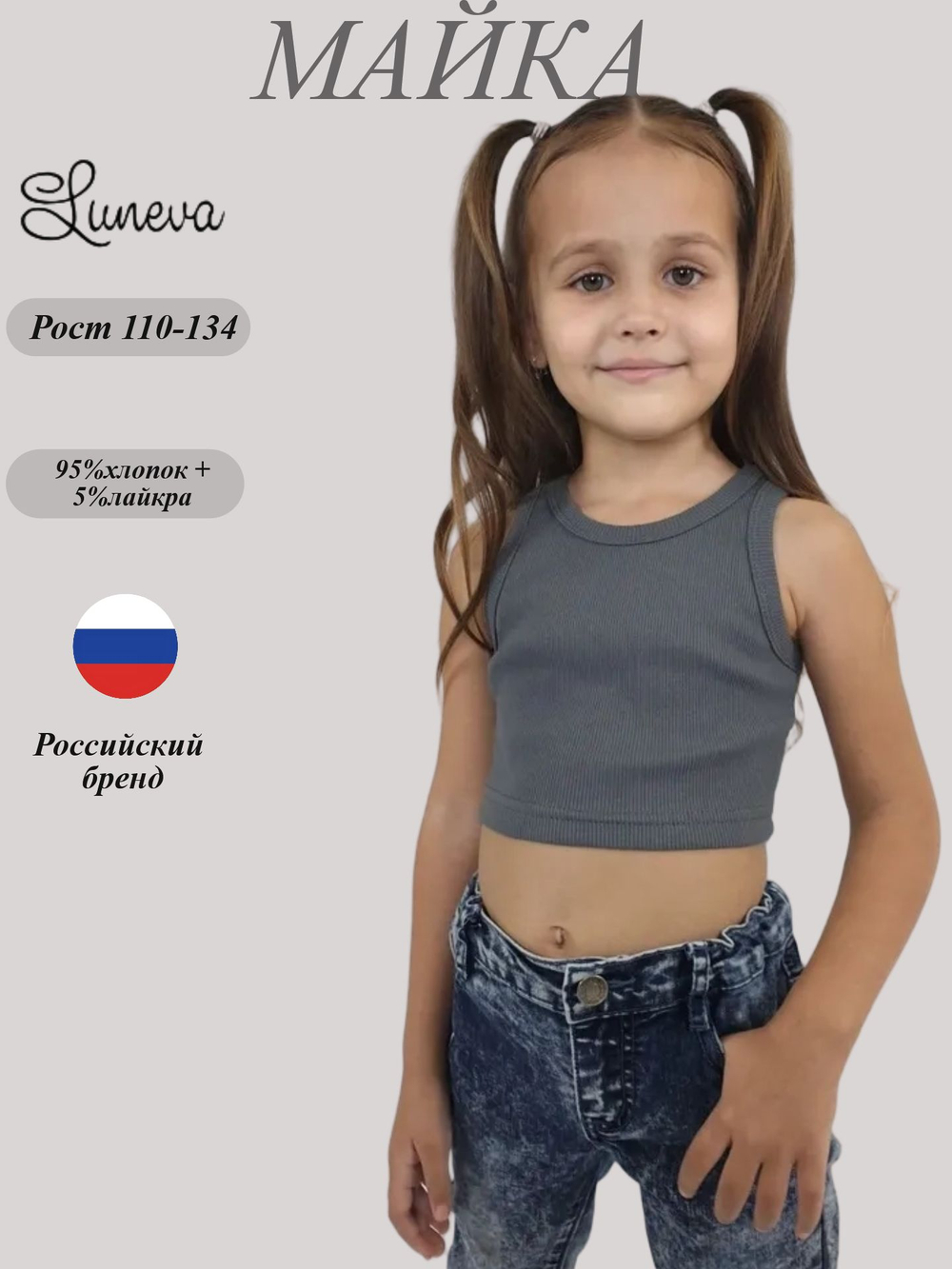 МАЙКА

Luneva

Рост 110-134

95%хлопок + 5%лайкра

Российский бренд