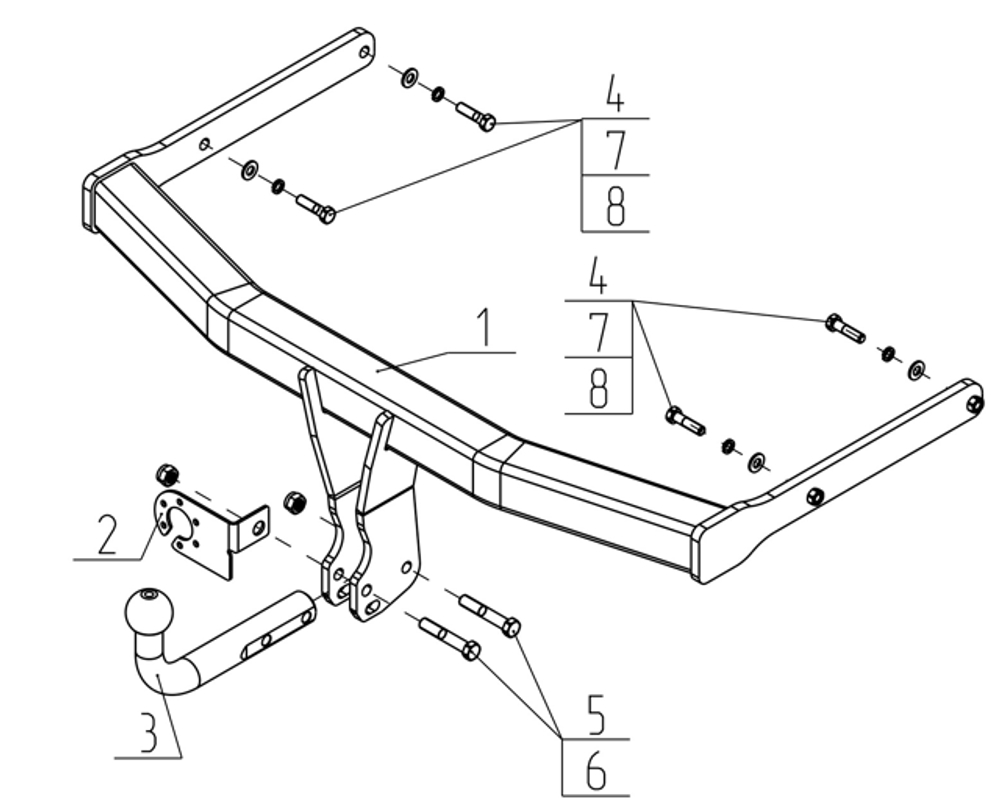 4
7
8
4
7
8
1
2
3
5
6