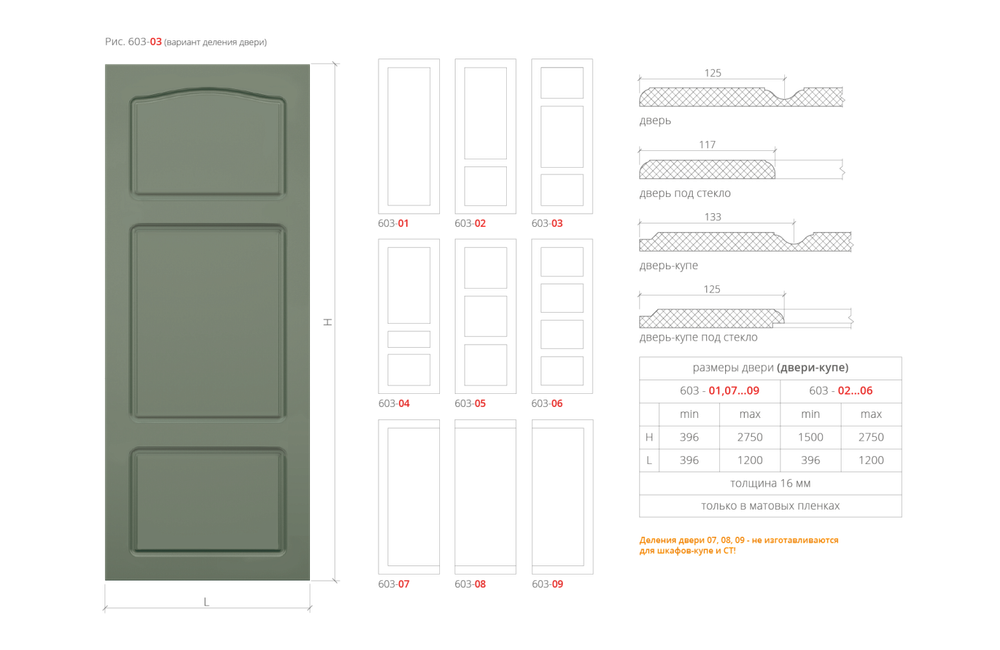 Рис. 603-03 (вариант деления двери)

H

L

603-01
603-02
603-03
603-04
603-05
603-06
603-07
603-08
603-09

125
дверь

117
дверь под стекло

133
дверь-купе

125
дверь-купе под стекло

| размеры двери (двери-купе) | | | | |
|---|---|---|---|---|
| | 603 - 01,07...09 | | 603 - 02...06 | |
| | min | max | min | max |
| H | 396 | 2750 | 1500 | 2750 |
| L | 396 | 1200 | 396 | 1200 |
| толщина 16 мм | | | | |
| только в матовых пленках | | | | |

Деления двери 07, 08, 09 - не изготавливаются для шкафов-купе и СТ!