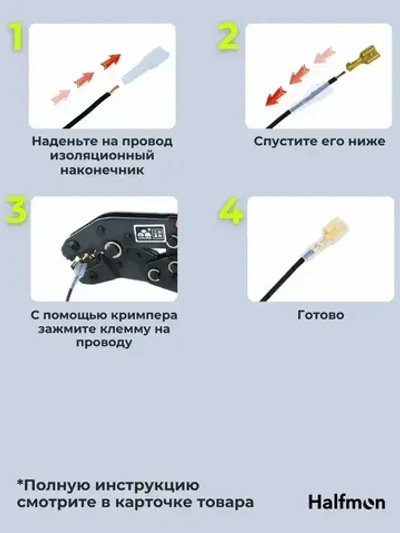 1

Наденьте на провод изоляционный наконечник

2

Спустите его ниже

3

С помощью кримпера зажмите клемму на проводу

4

Готово

*Полную инструкцию смотрите в карточке товара

Halfmon