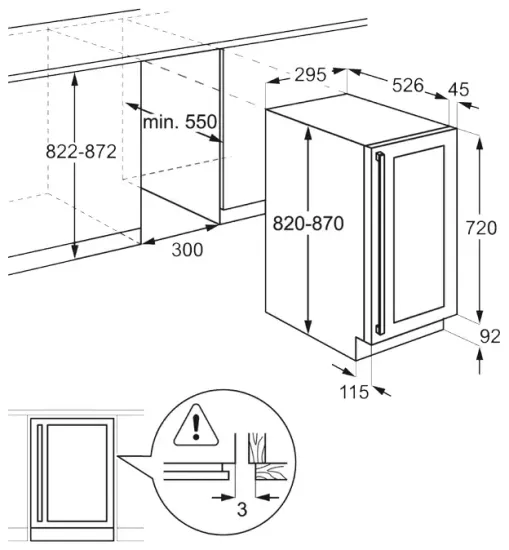 822-872
min. 550
300
295
526
45
820-870
720
92
115
3