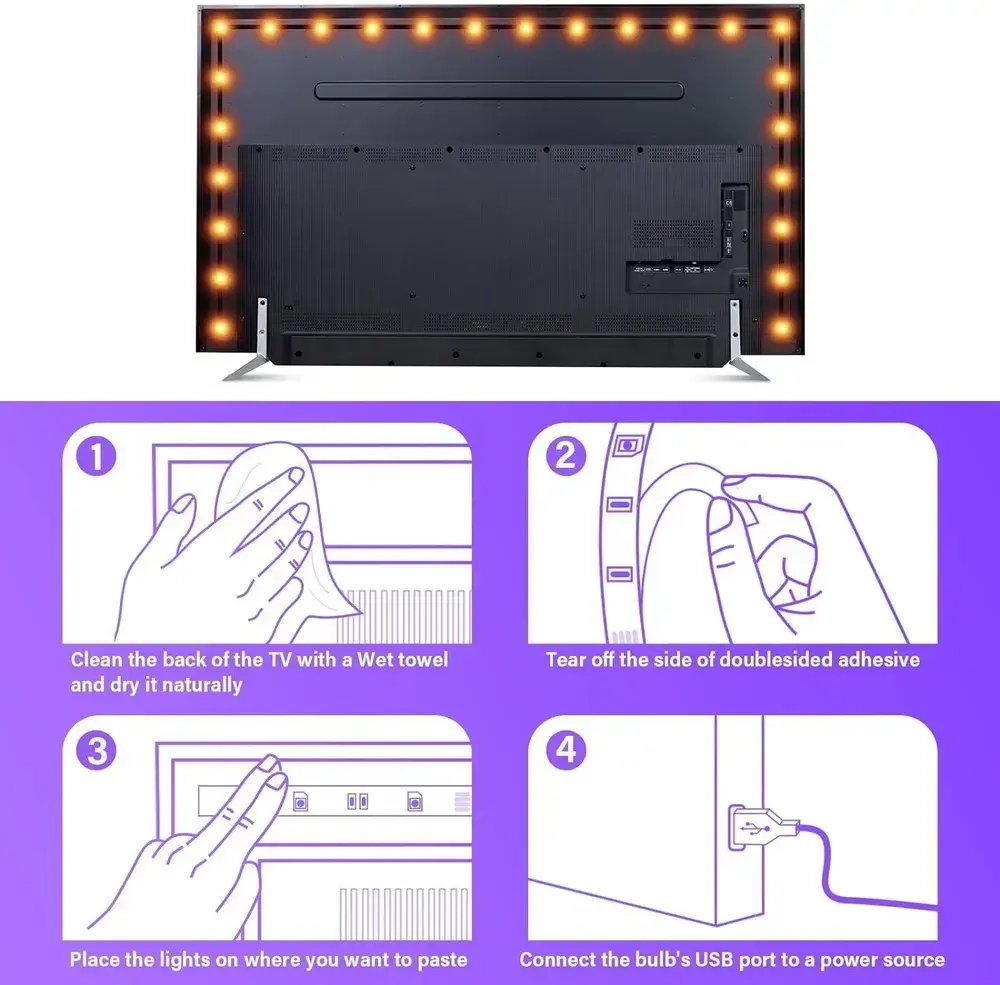 1

Clean the back of the TV with a Wet towel and dry it naturally

2

Tear off the side of doublesided adhesive

3

Place the lights on where you want to paste

4

Connect the bulb's USB port to a power source