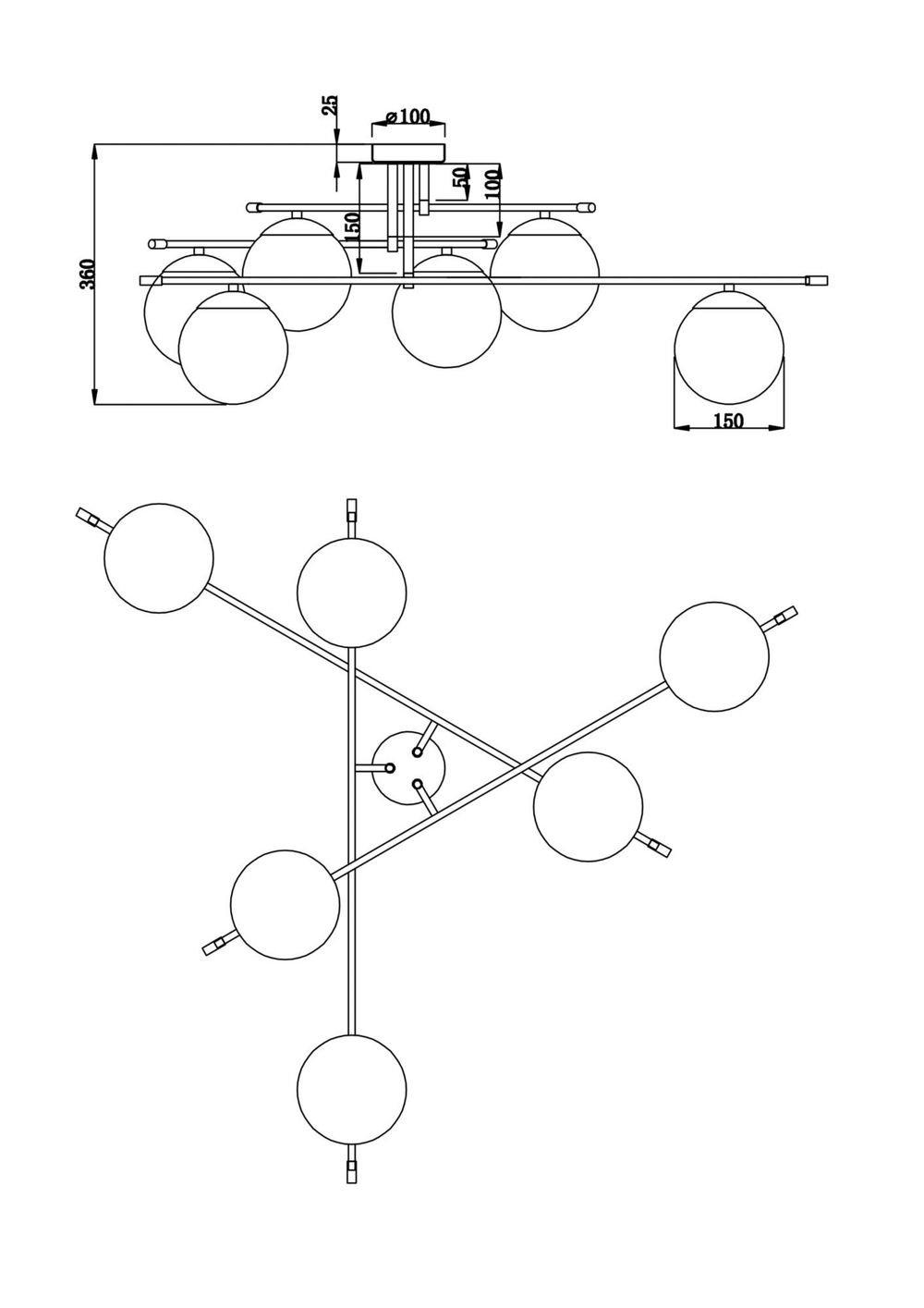 25
⌀100
50
100
150
360
150