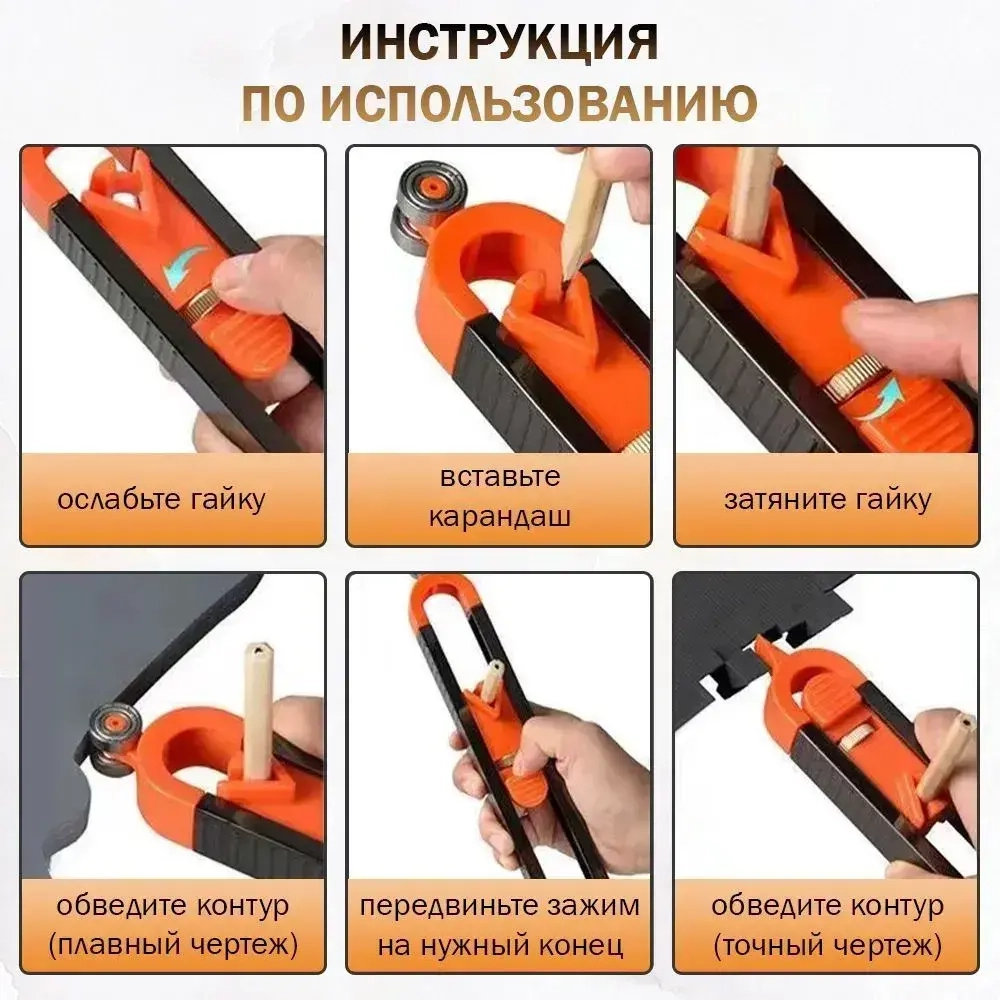 ИНСТРУКЦИЯ
ПО ИСПОЛЬЗОВАНИЮ

ослабьте гайку

вставьте карандаш

затяните гайку

обведите контур (плавный чертеж)

передвиньте зажим на нужный конец

обведите контур (точный чертеж)