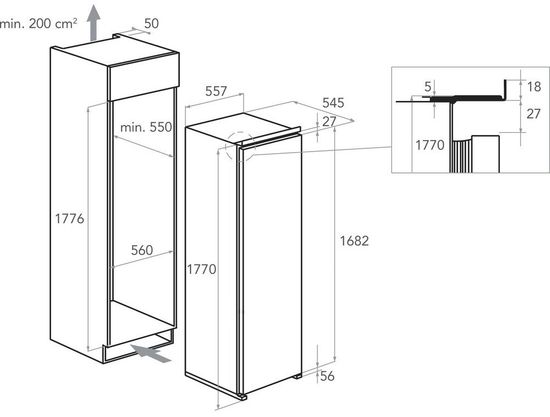 min. 200 cm²
50
min. 550
1776
560
557
545
27
1770
1682
56
5
18
27
1770