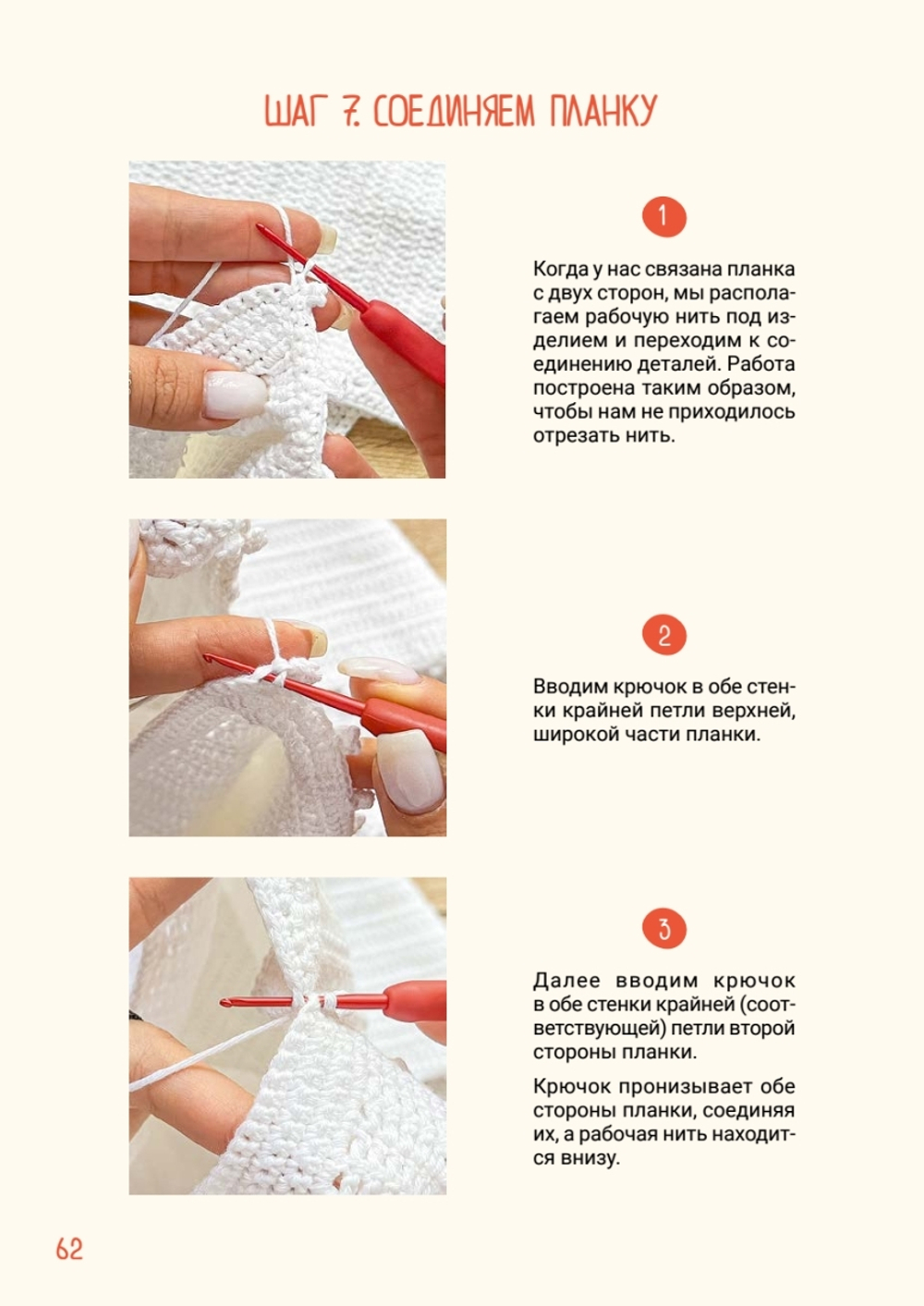 ШАГ 7. СОЕДИНЯЕМ ПЛАНКУ

1

Когда у нас связана планка с двух сторон, мы располагаем рабочую нить под изделием и переходим к соединению деталей. Работа построена таким образом, чтобы нам не приходилось отрезать нить.

2

Вводим крючок в обе стенки крайней петли верхней, широкой части планки.

3

Далее вводим крючок в обе стенки крайней (соответствующей) петли второй стороны планки.

Крючок пронизывает обе стороны планки, соединяя их, а рабочая нить находится внизу.

62