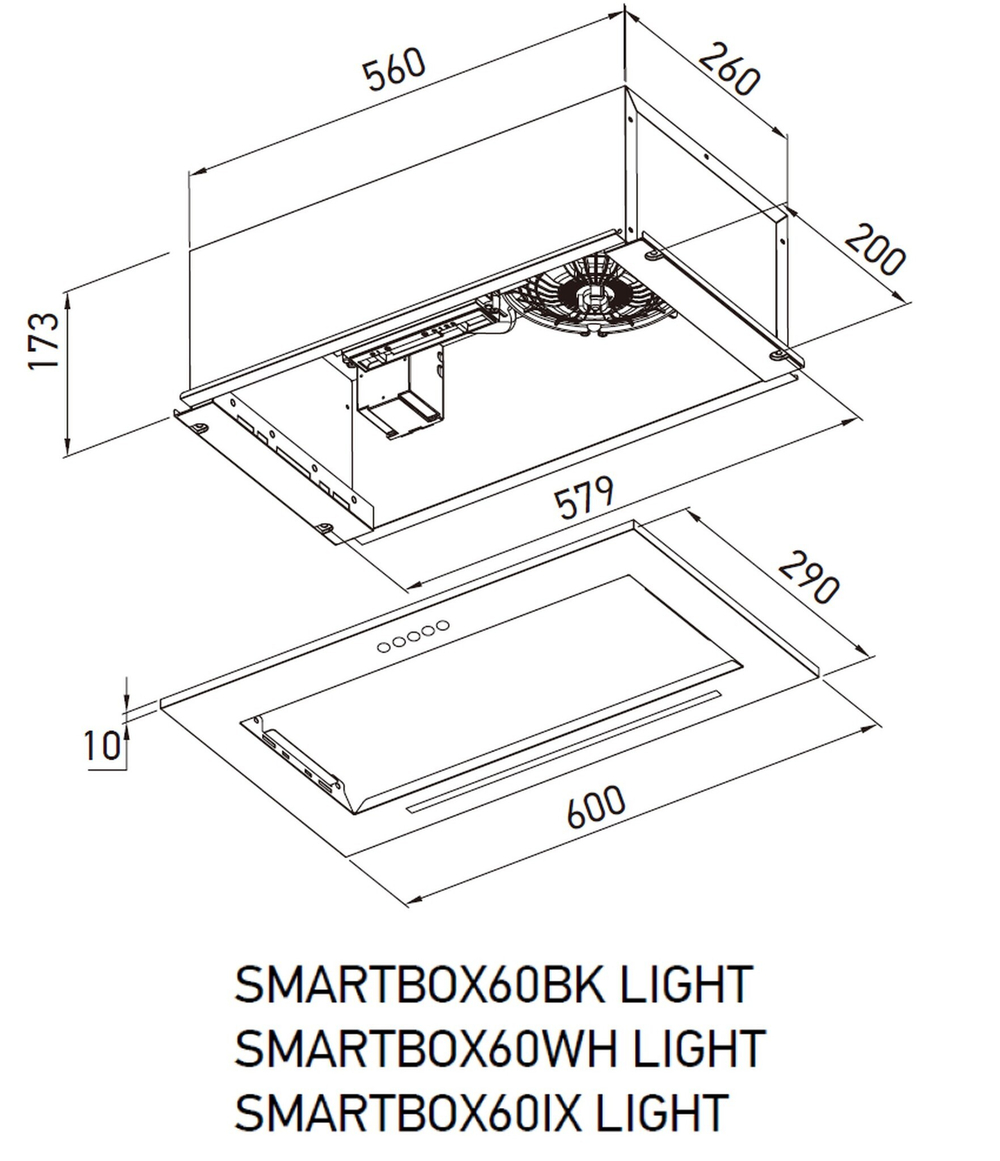 560
260
200
173
579
290
10
600

SMARTBOX60BK LIGHT
SMARTBOX60WH LIGHT
SMARTBOX60IX LIGHT